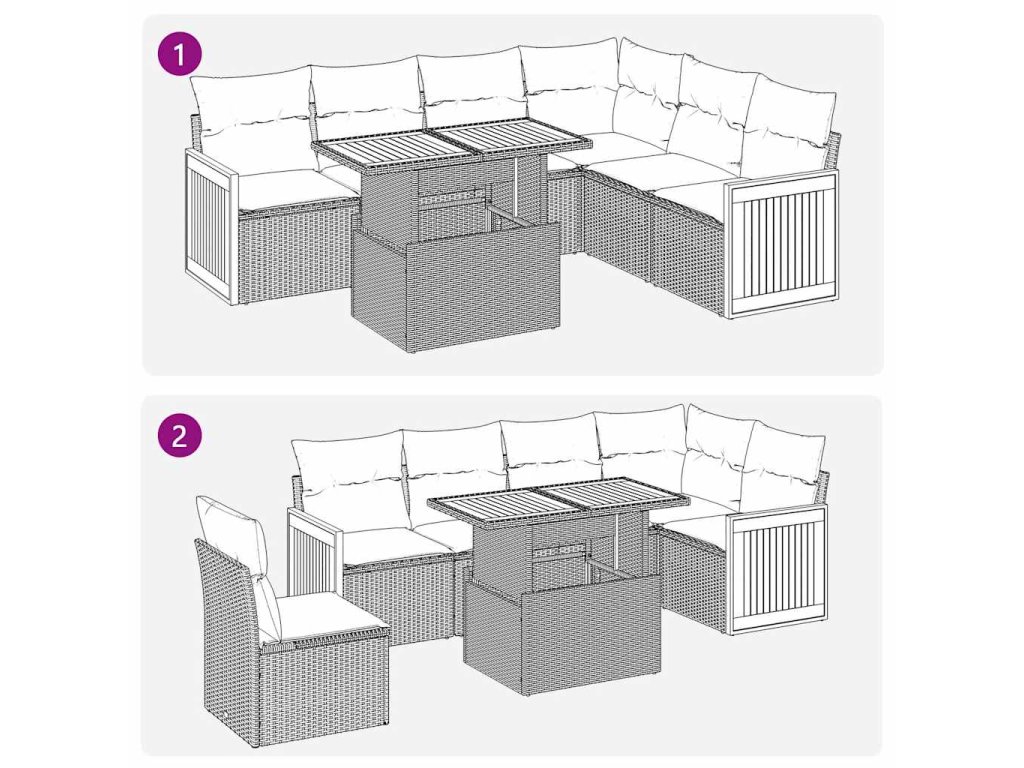 1

2