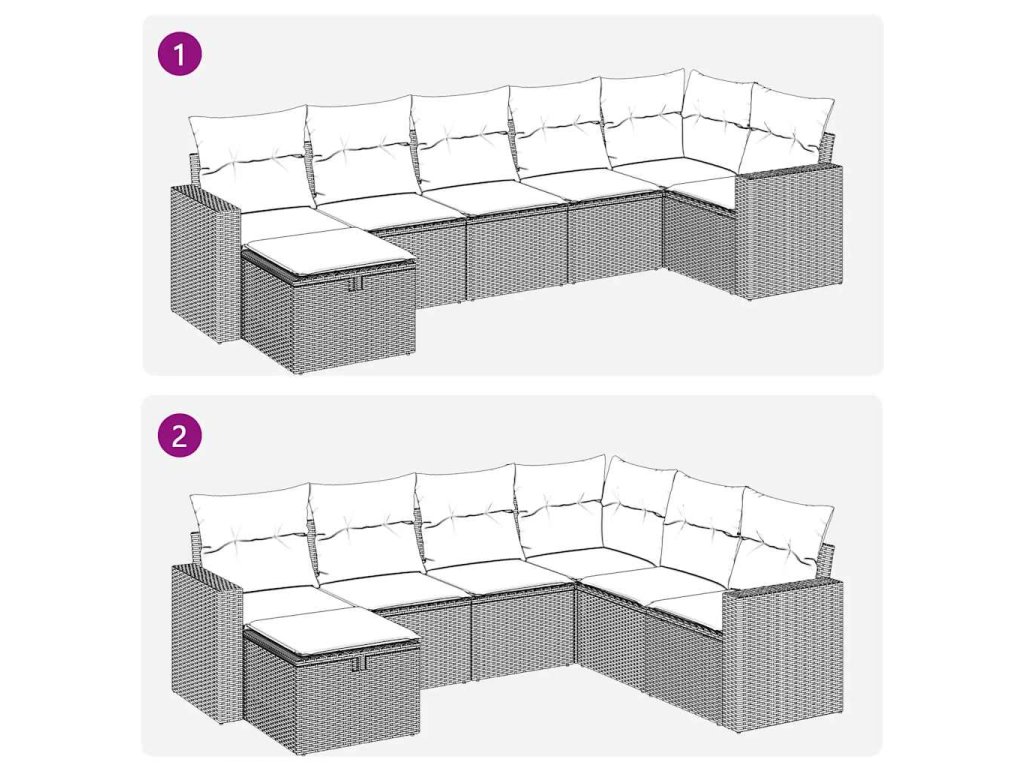 1

2