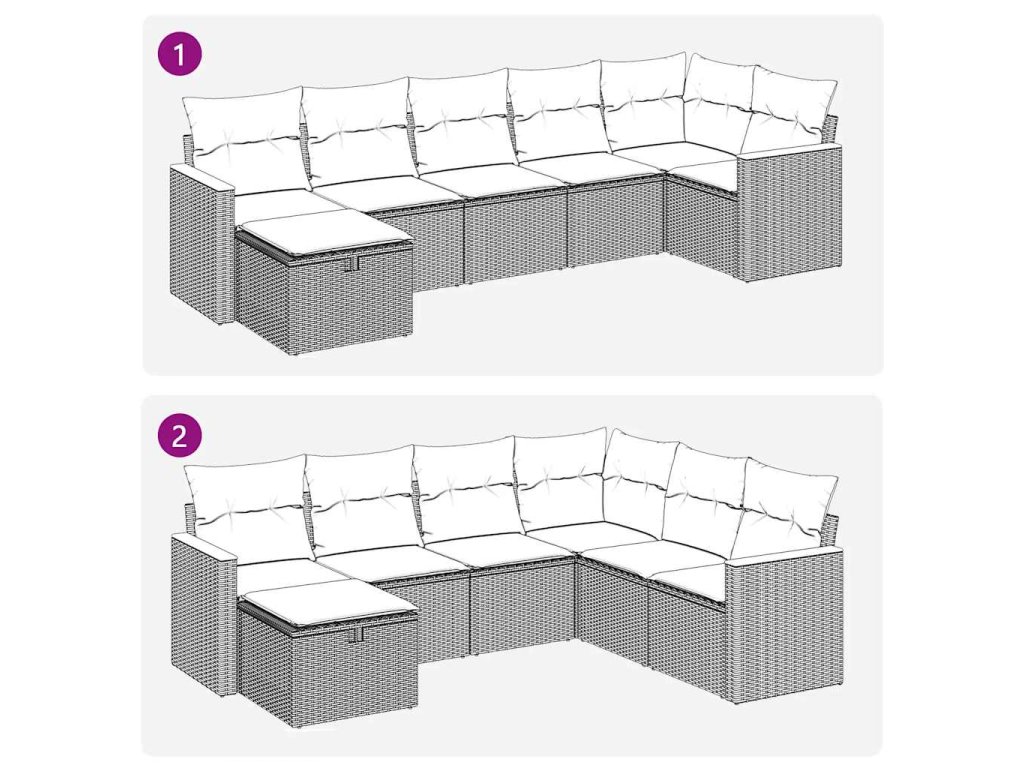 1

2