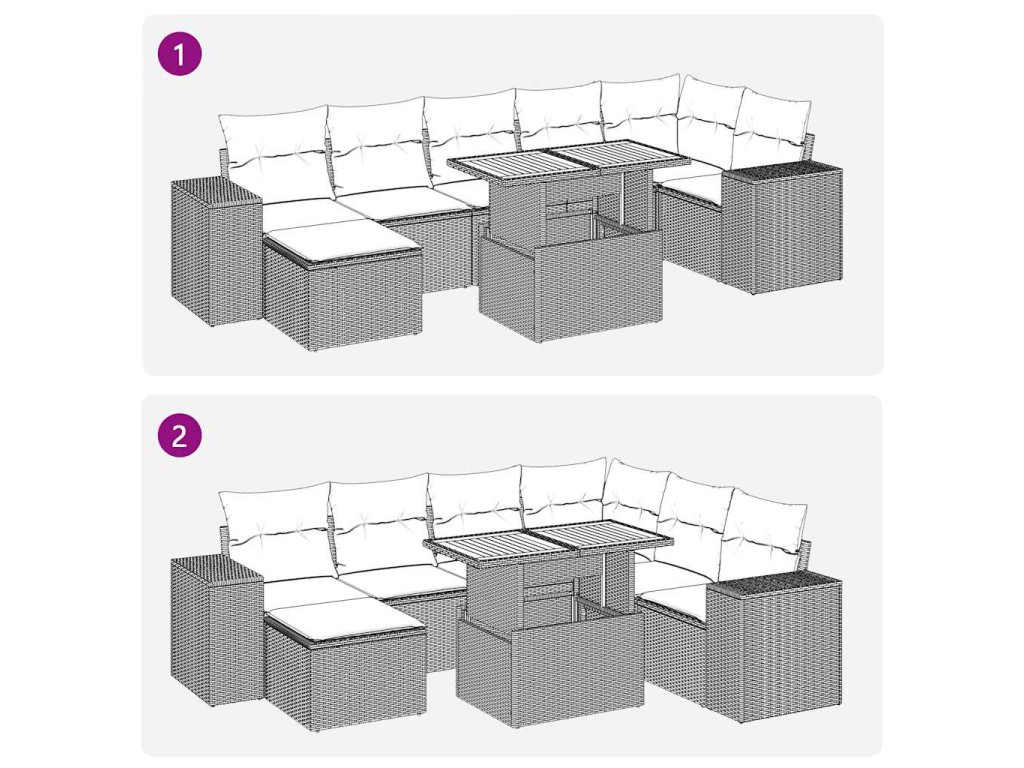 1

2