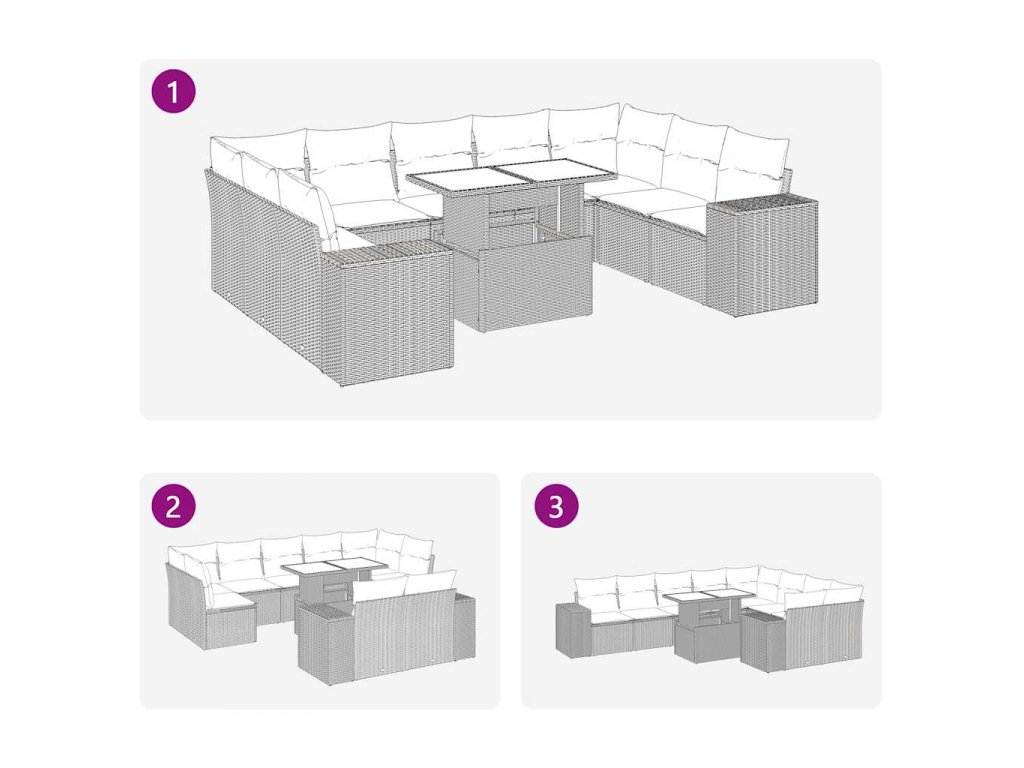 1

2

3