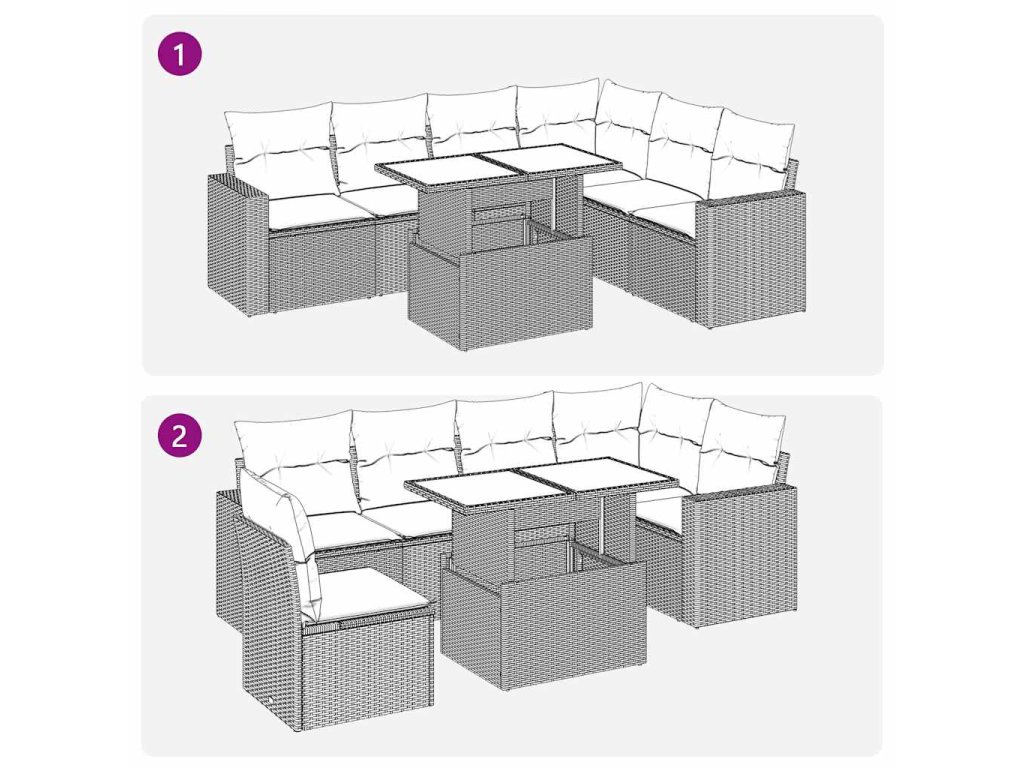 1

2