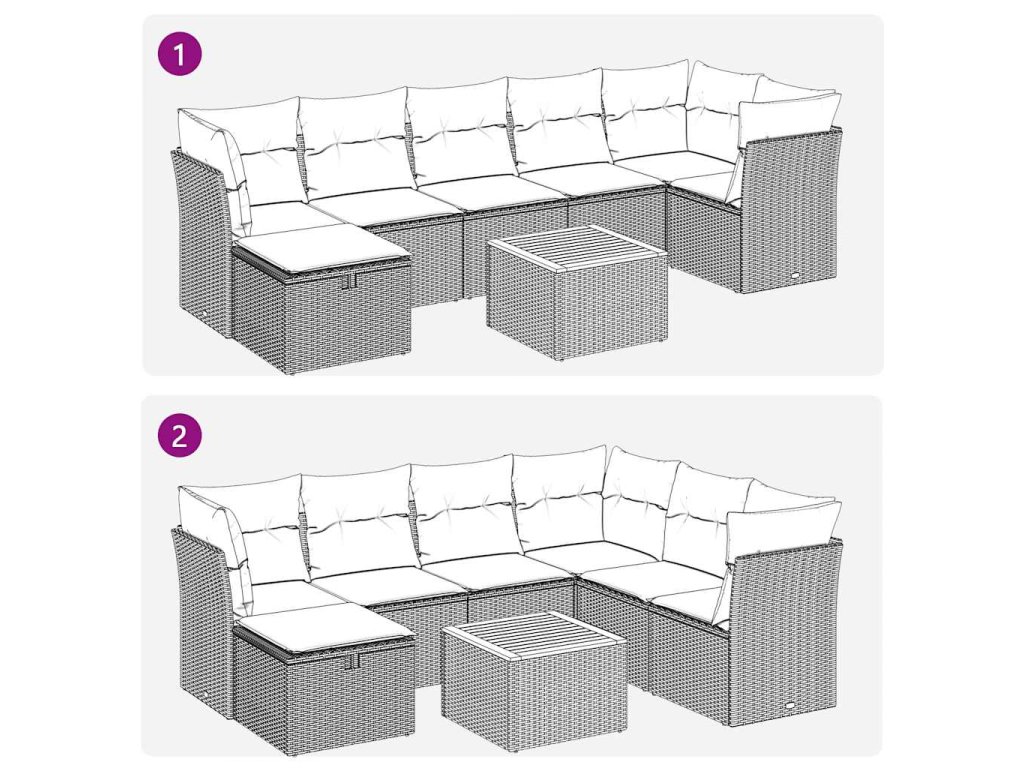 1

2