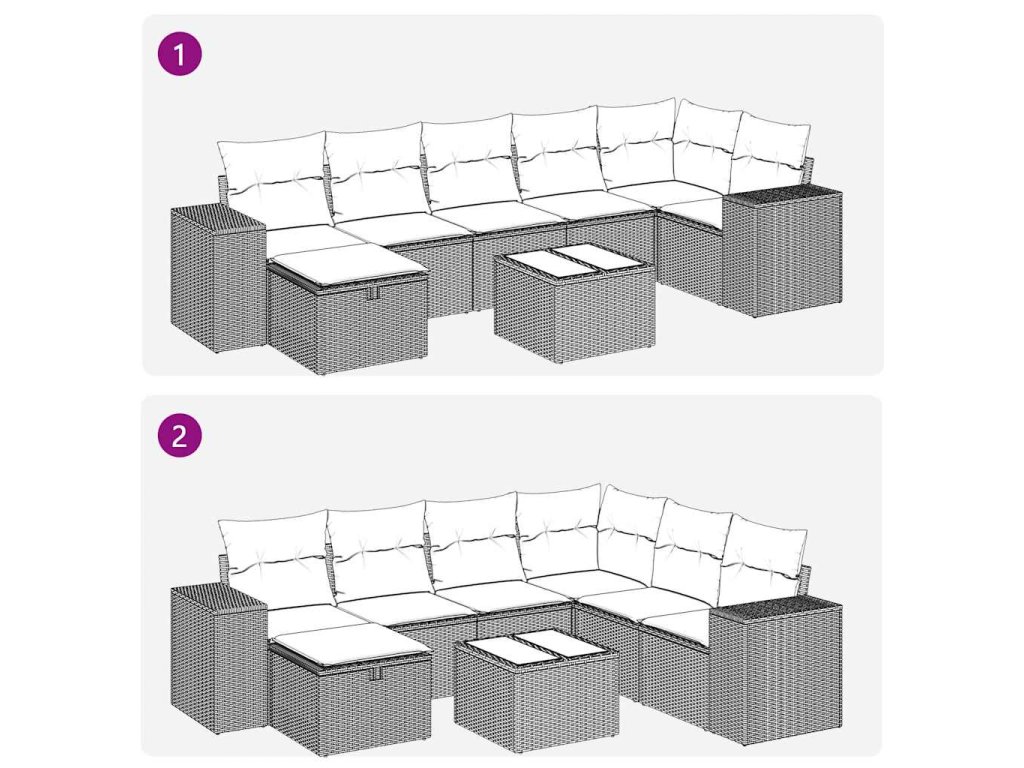 1

2