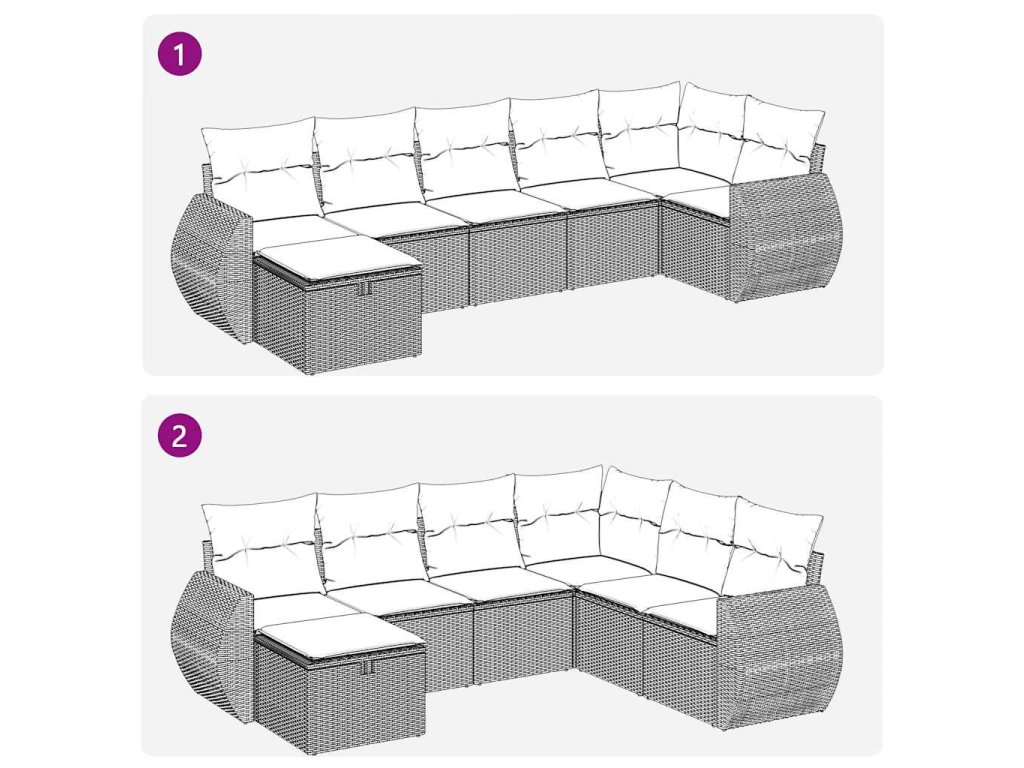 1

2