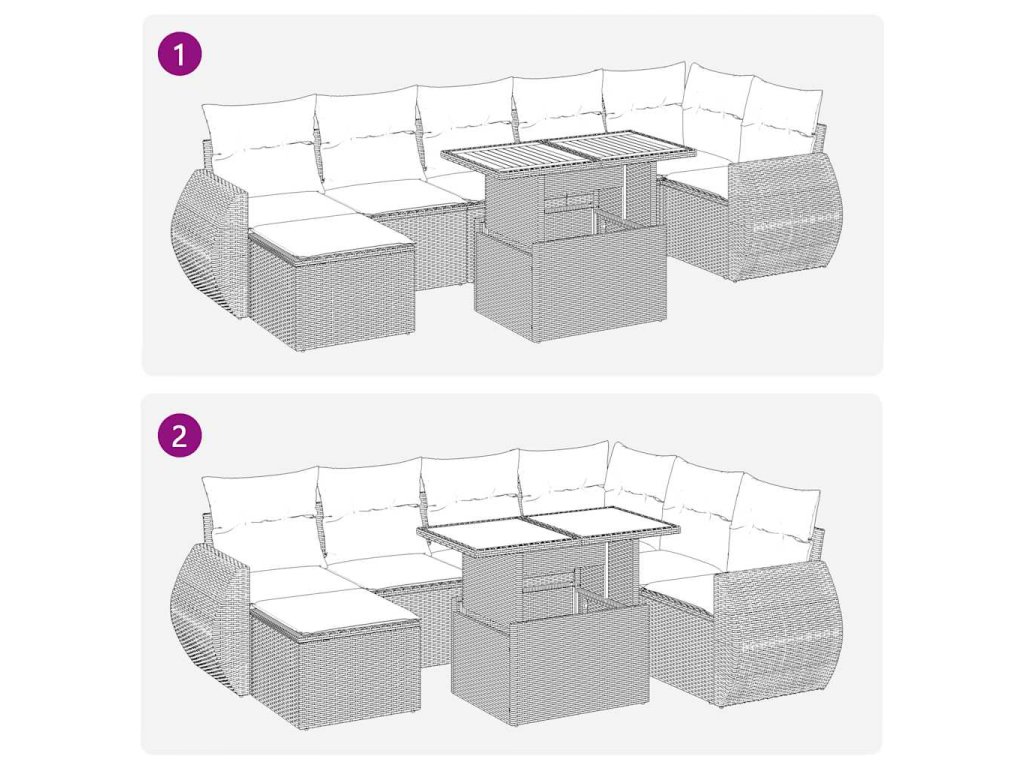 1

2