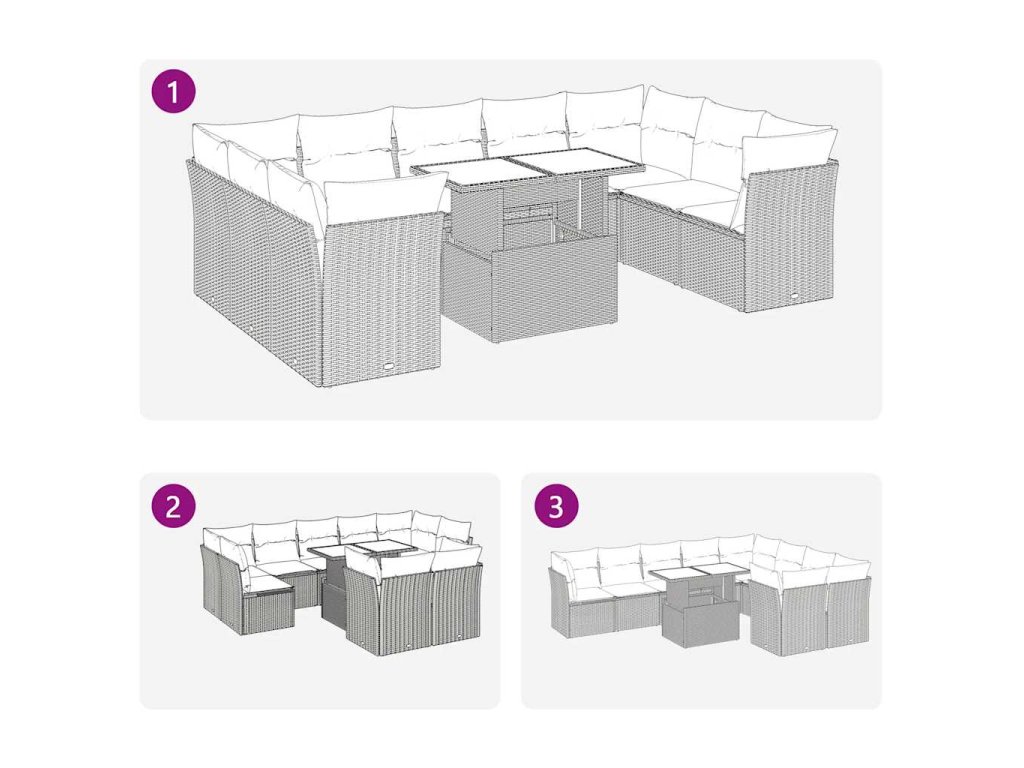 1

2

3