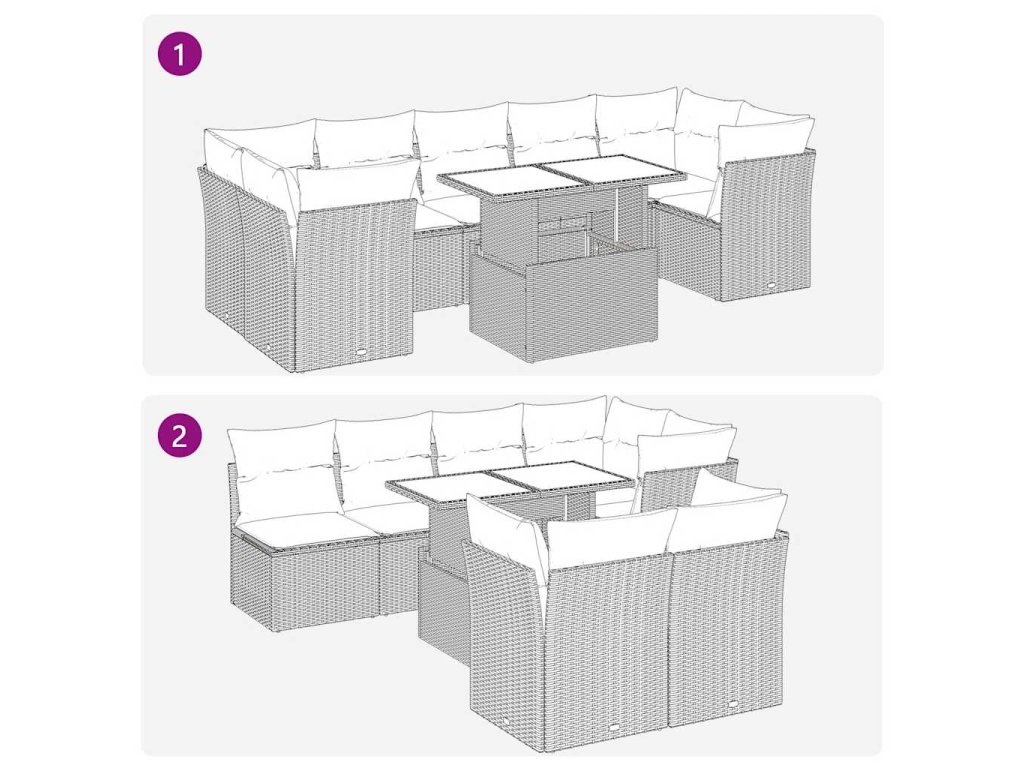 1

2