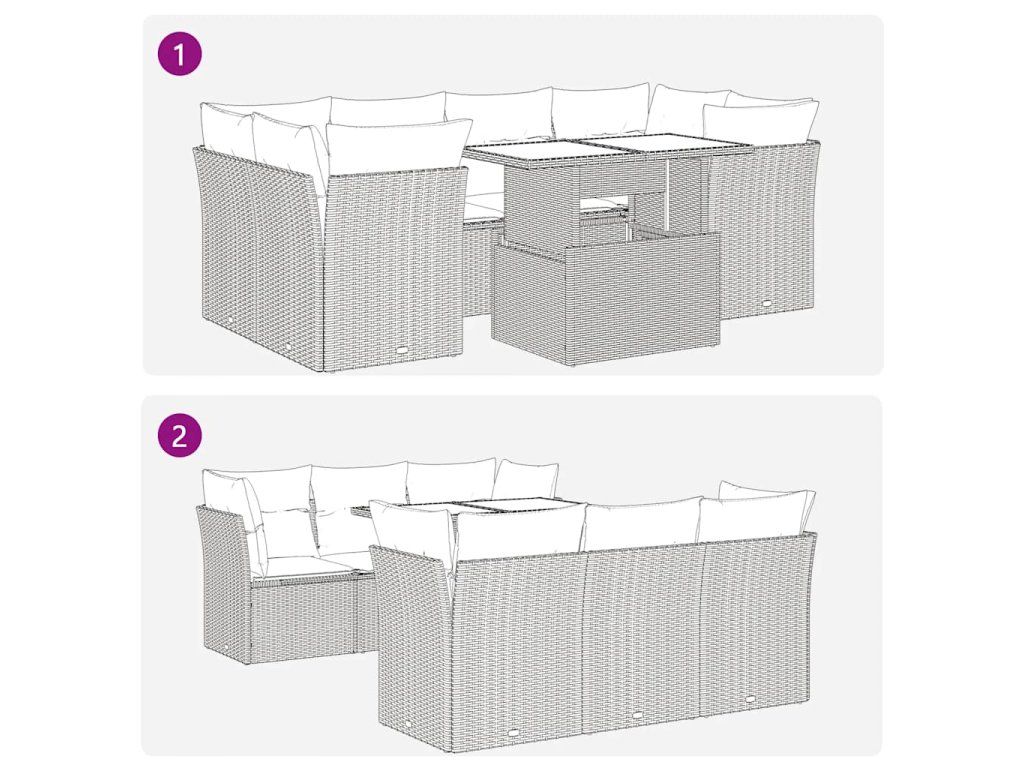 1

2