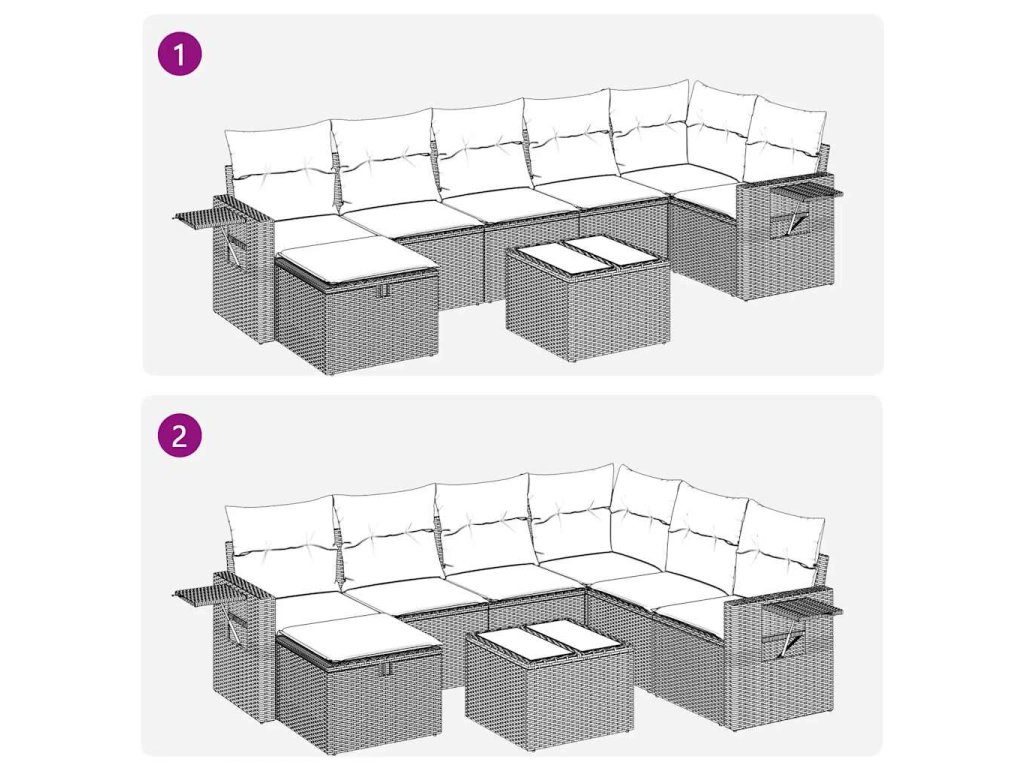 1

2