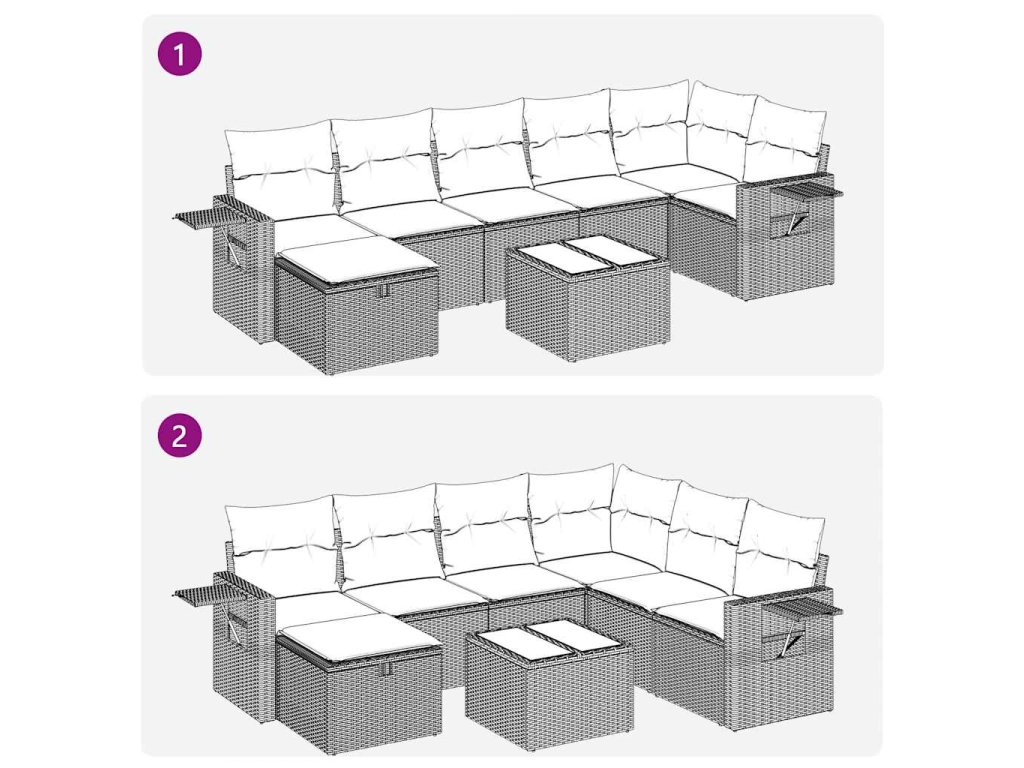 1

2