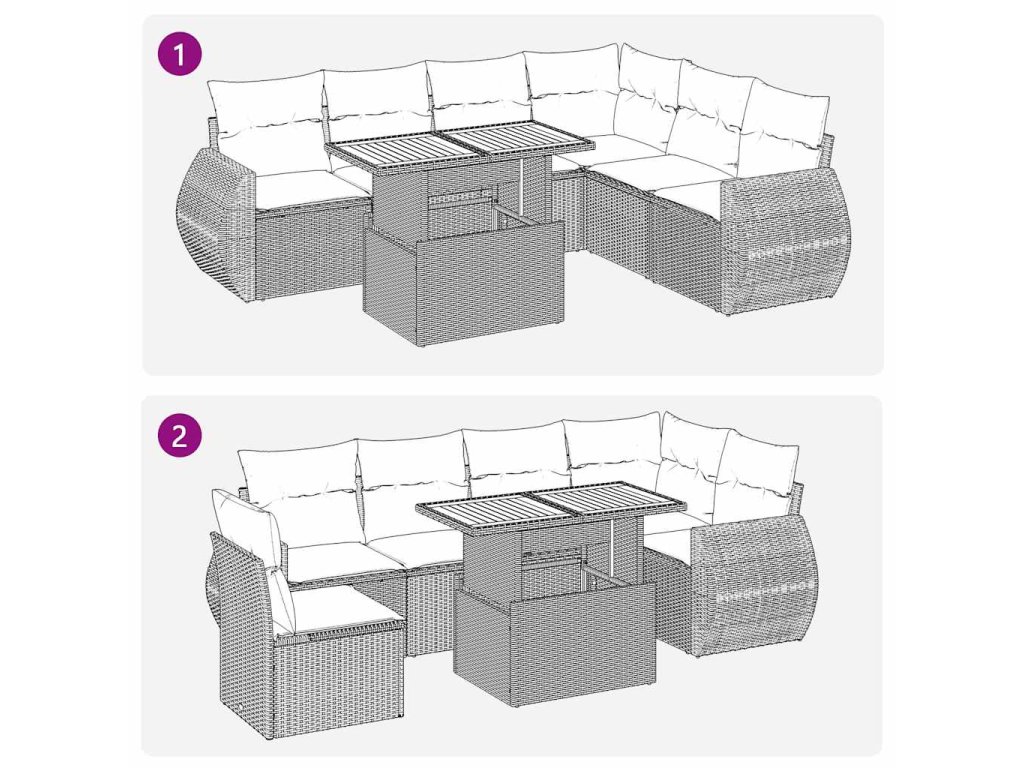 1

2