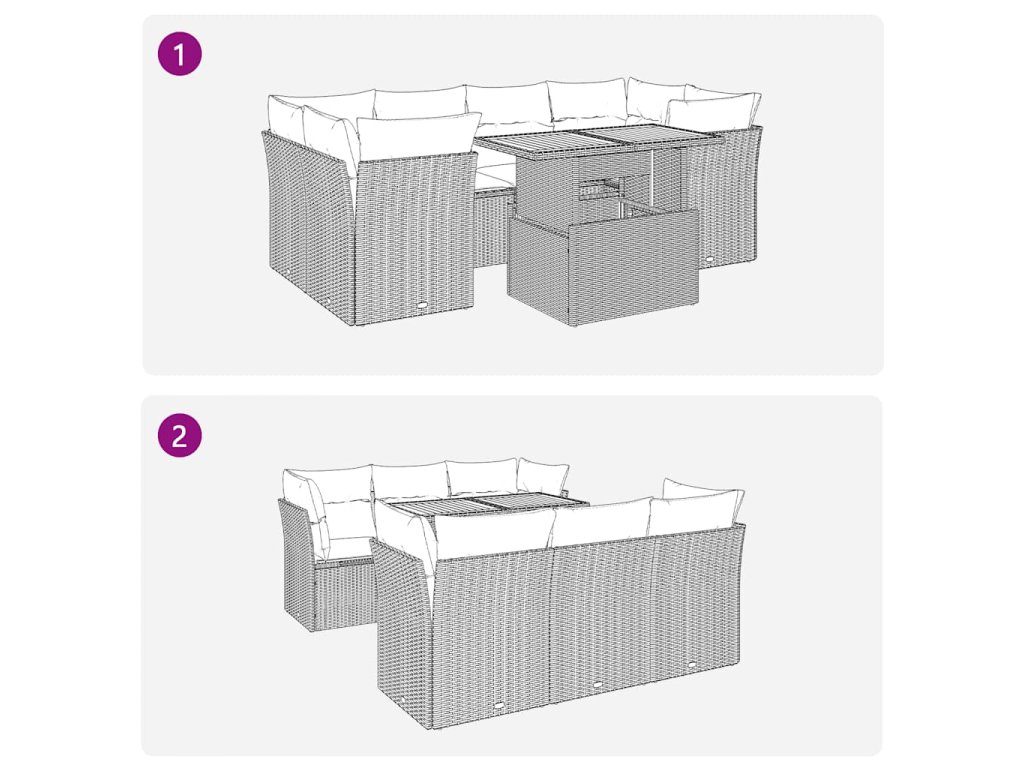 1

2