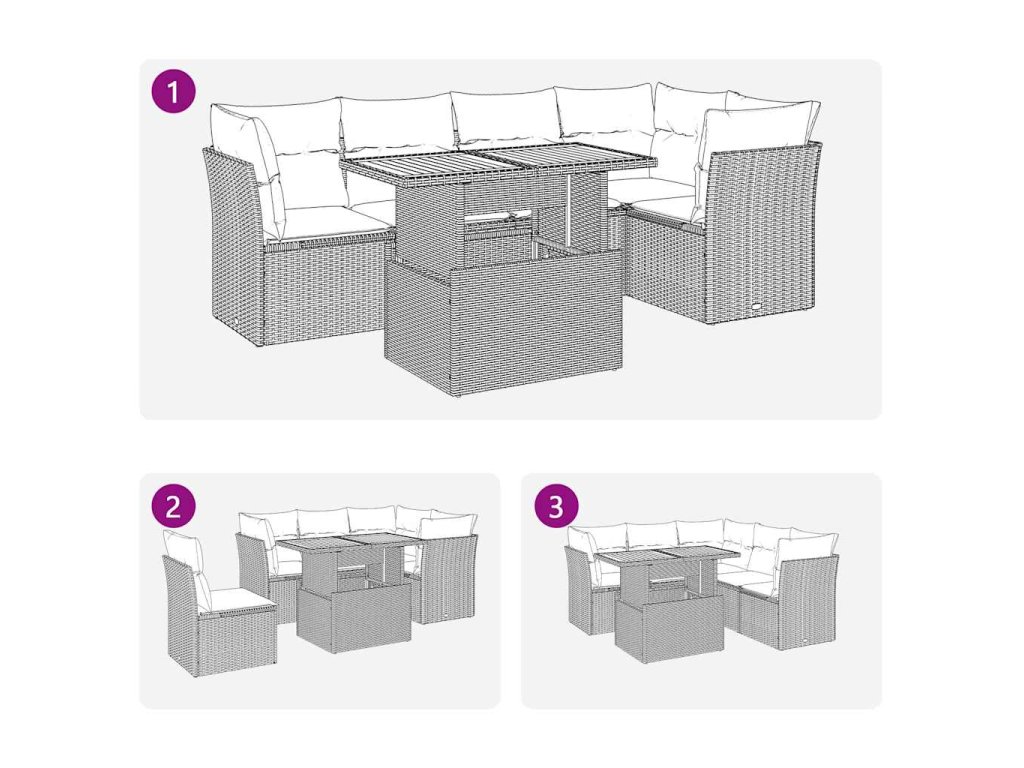 1

2

3