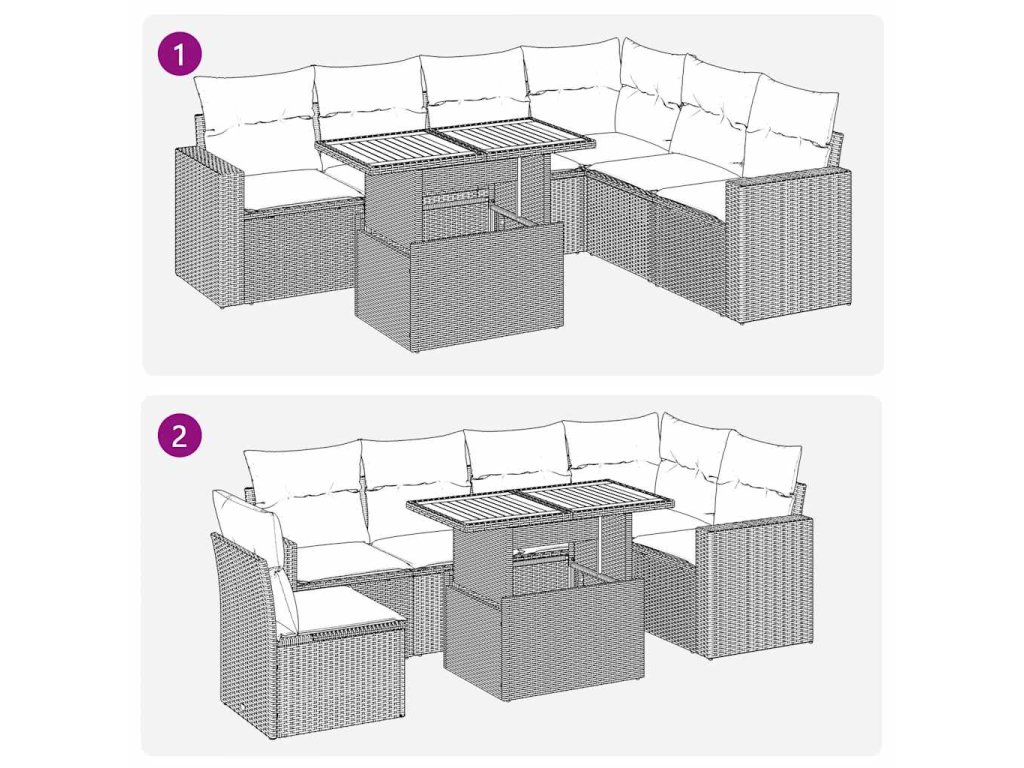 1

2