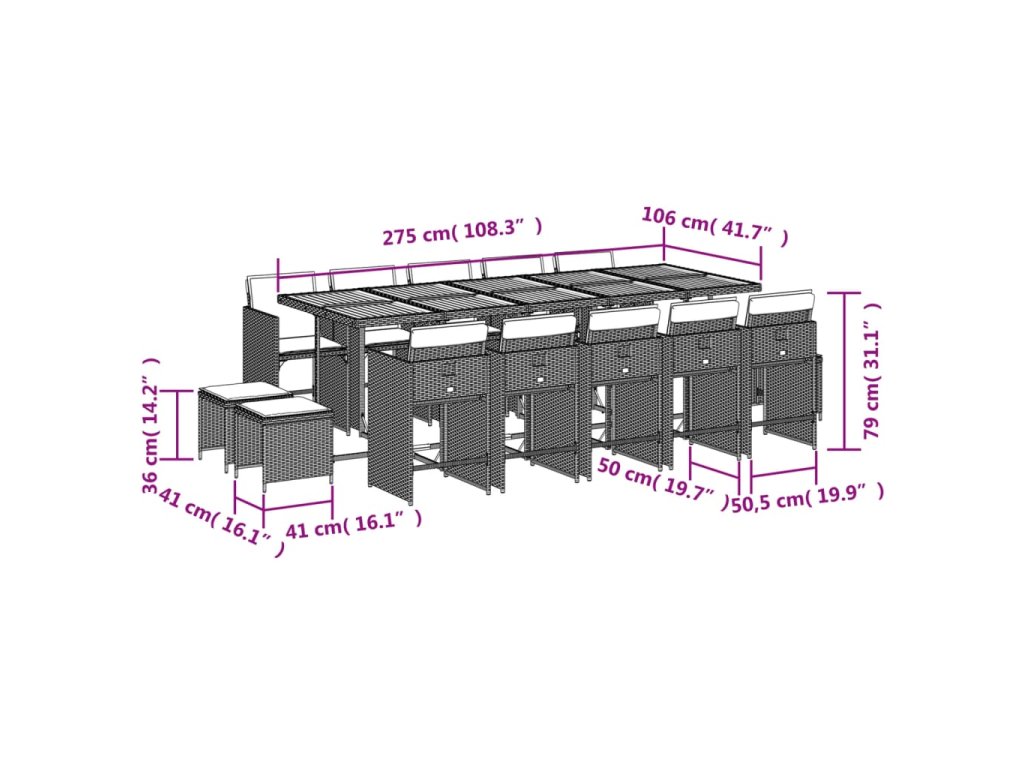 275 cm( 108.3" )
106 cm( 41.7" )
79 cm( 31.1" )
36 cm( 14.2" )
41 cm( 16.1" )
41 cm( 16.1" )
50 cm( 19.7" )
50,5 cm( 19.9" )