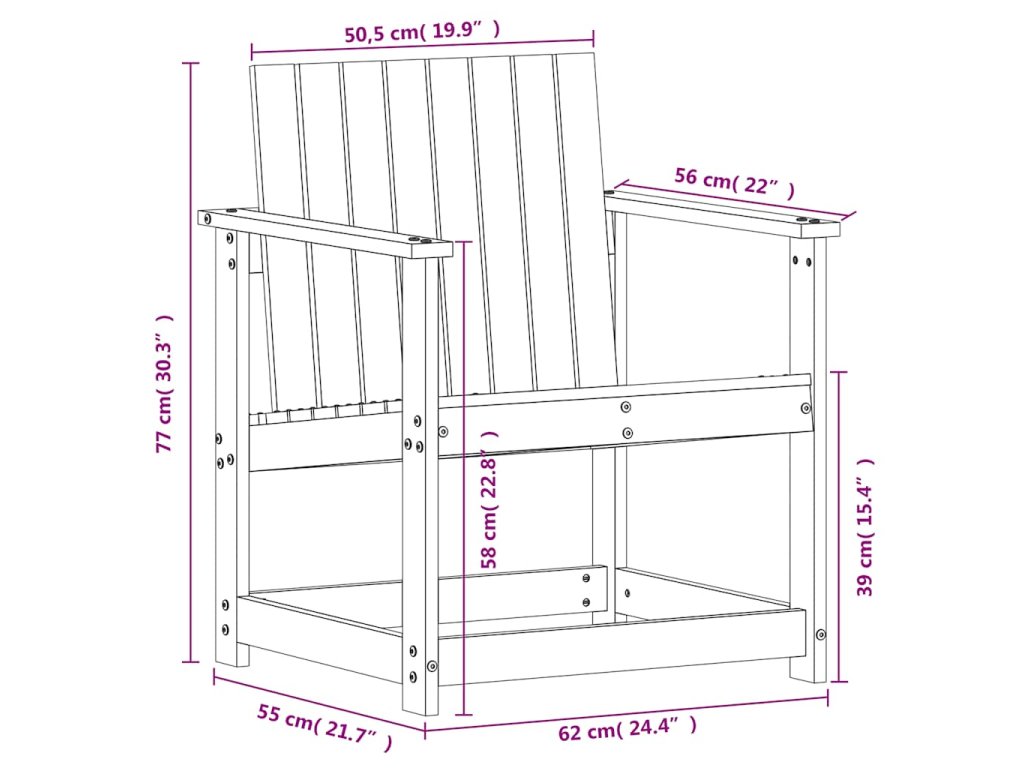 50,5 cm( 19.9" )

56 cm( 22" )

77 cm( 30.3" )

58 cm( 22.8" )

39 cm( 15.4" )

55 cm( 21.7" )

62 cm( 24.4" )