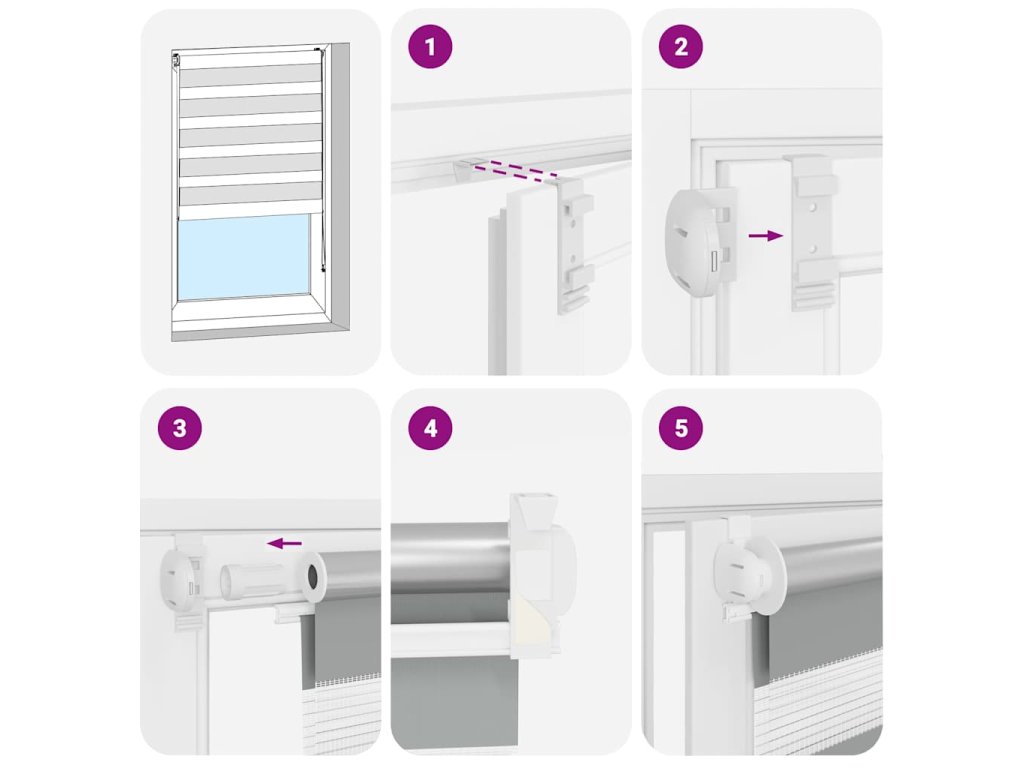 1

2

3

4

5