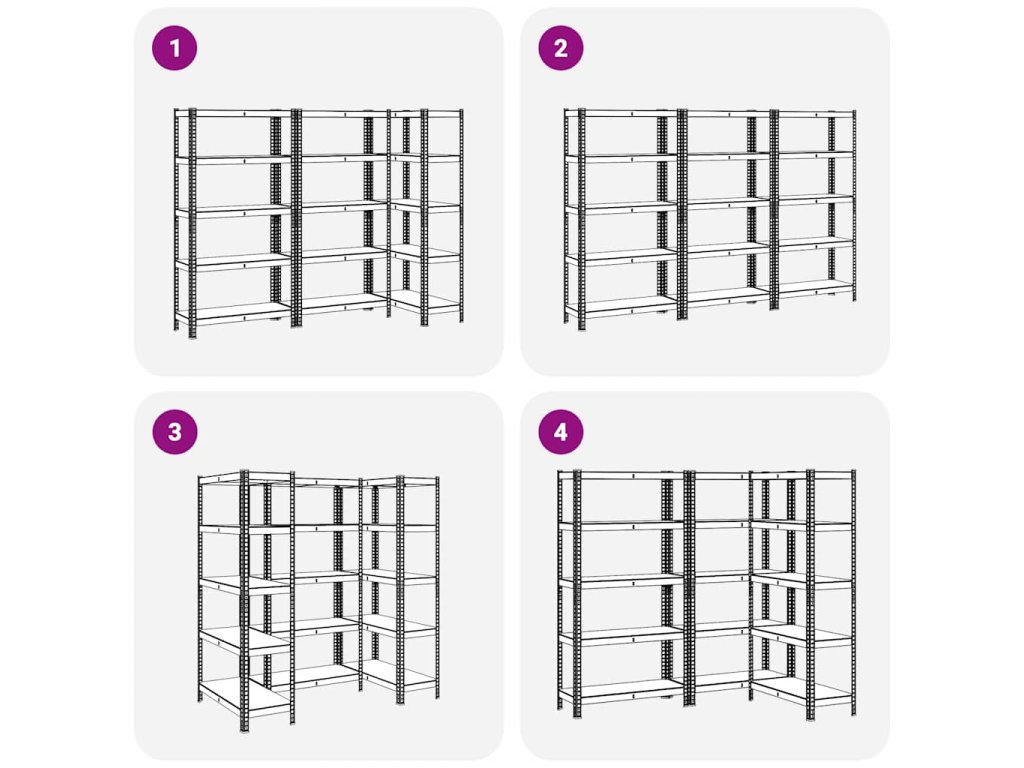 1

2

3

4