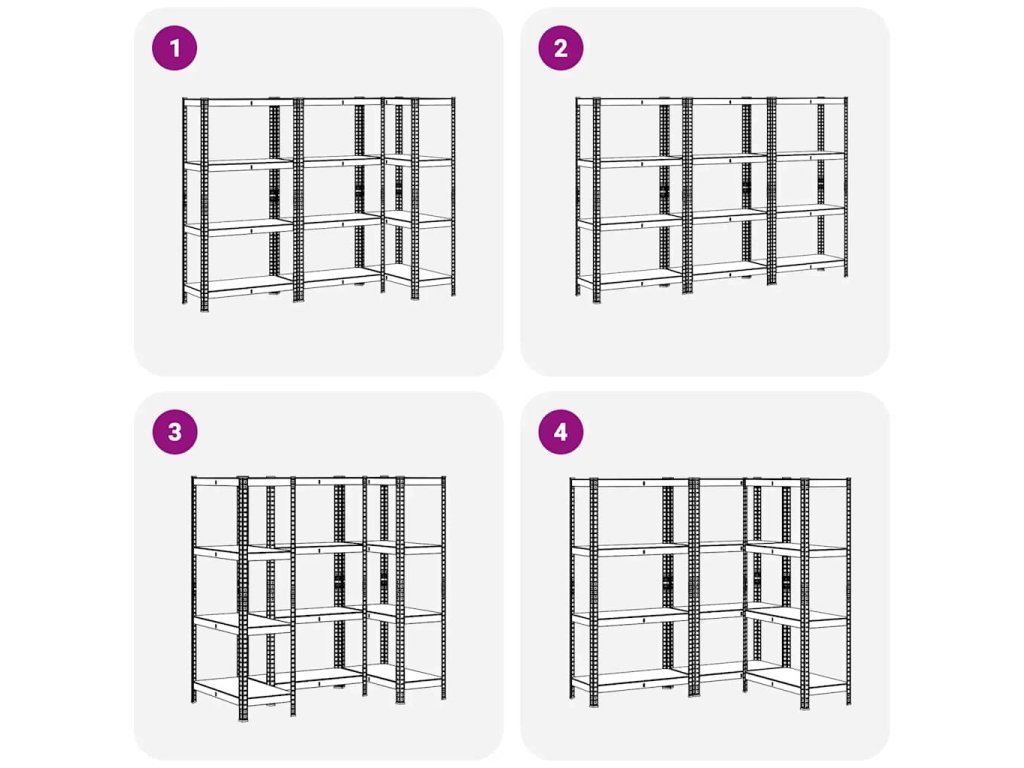 1

2

3

4