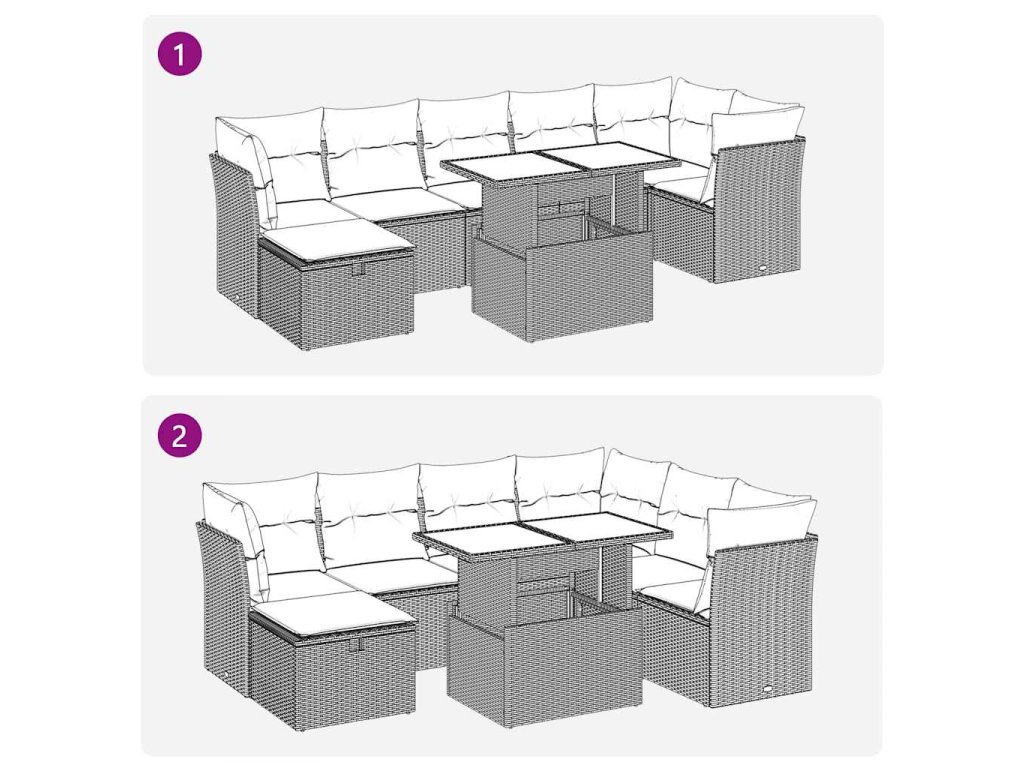 1

2