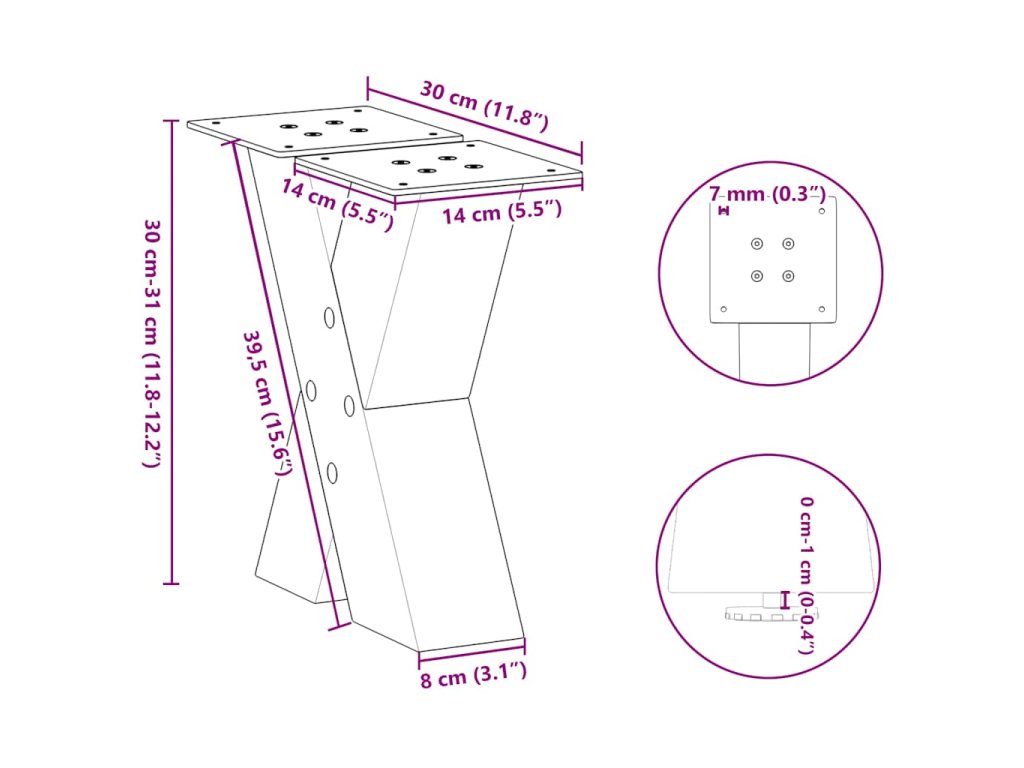 30 cm (11.8″)

14 cm (5.5″)

14 cm (5.5″)

30 cm-31 cm (11.8-12.2″)

39,5 cm (15.6″)

8 cm (3.1″)

7 mm (0.3″)

0 cm-1 cm (0-0.4″)