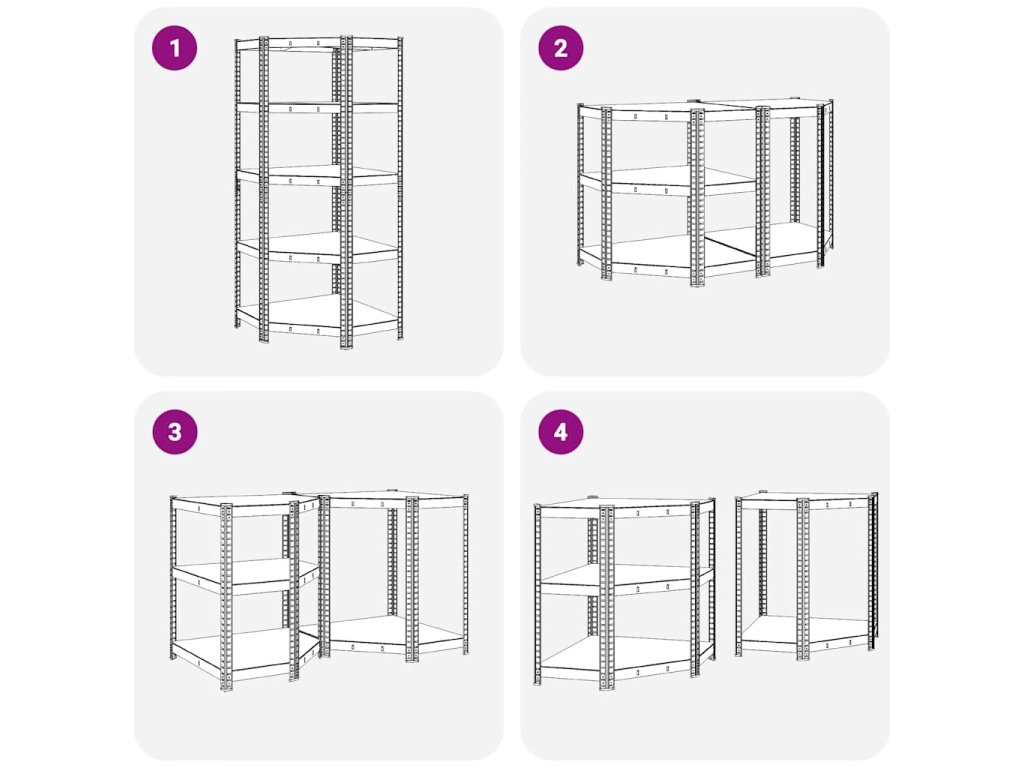 1

2

3

4