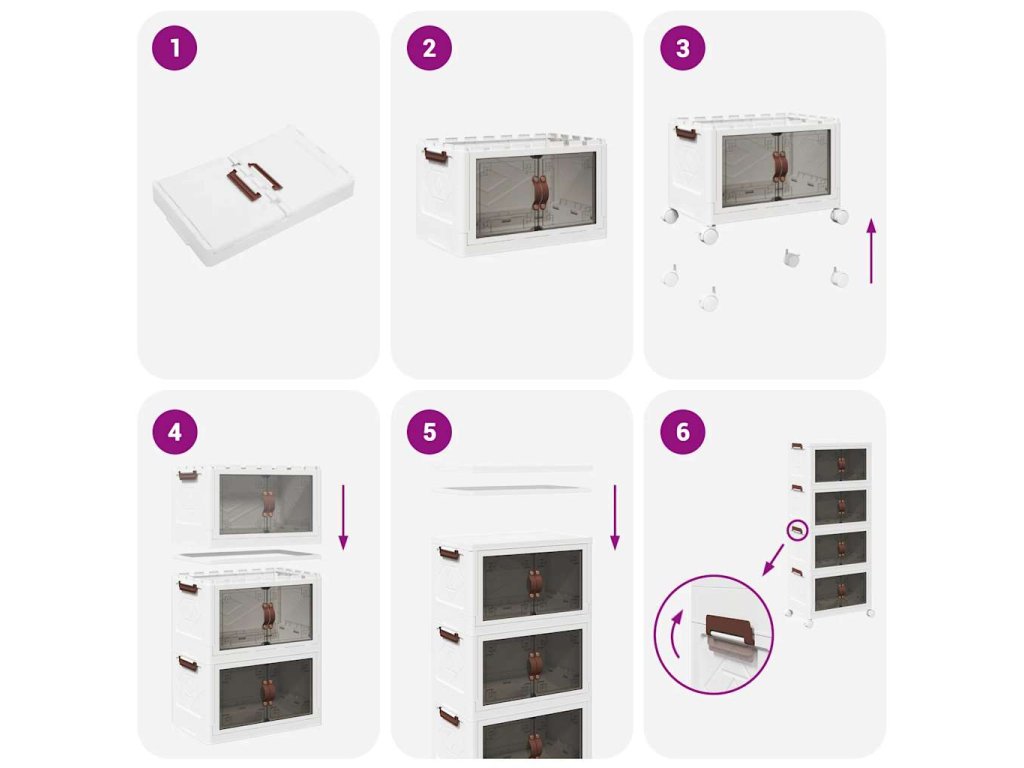 1

2

3

4

5

6