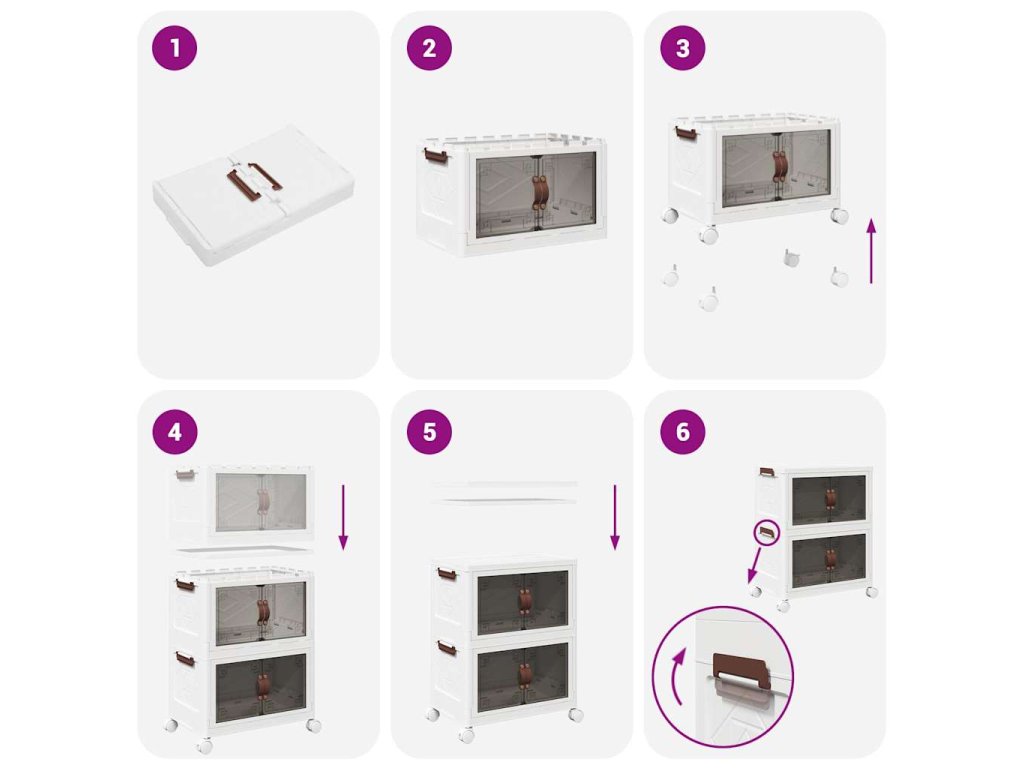 1

2

3

4

5

6