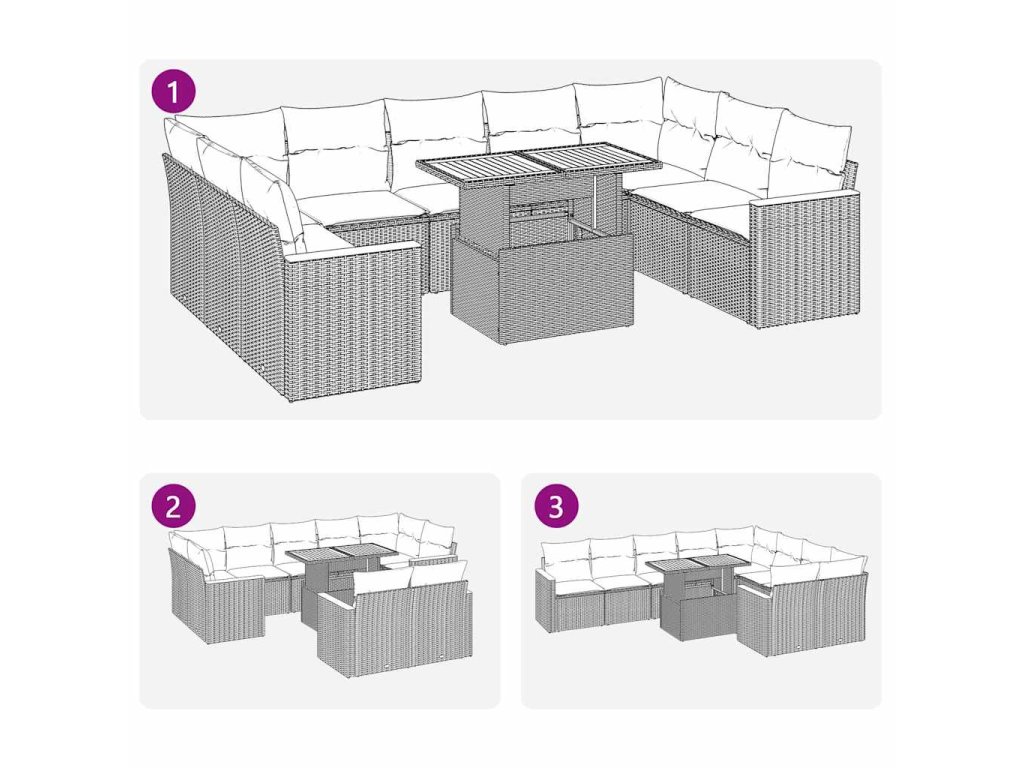 1

2

3