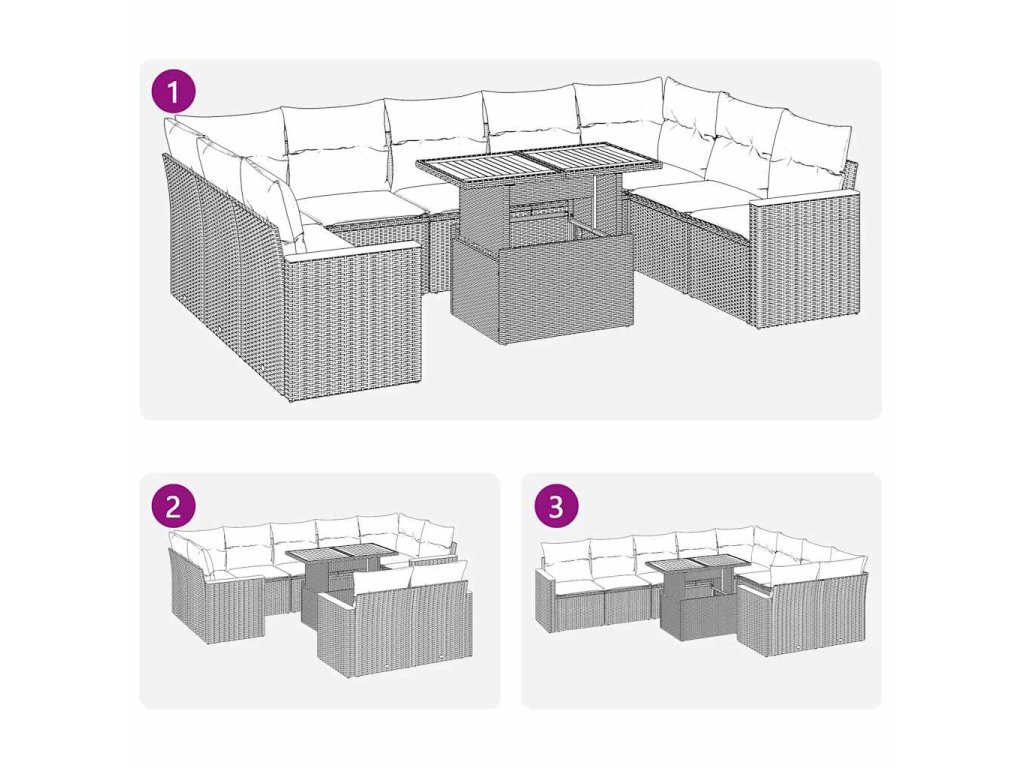 1

2

3