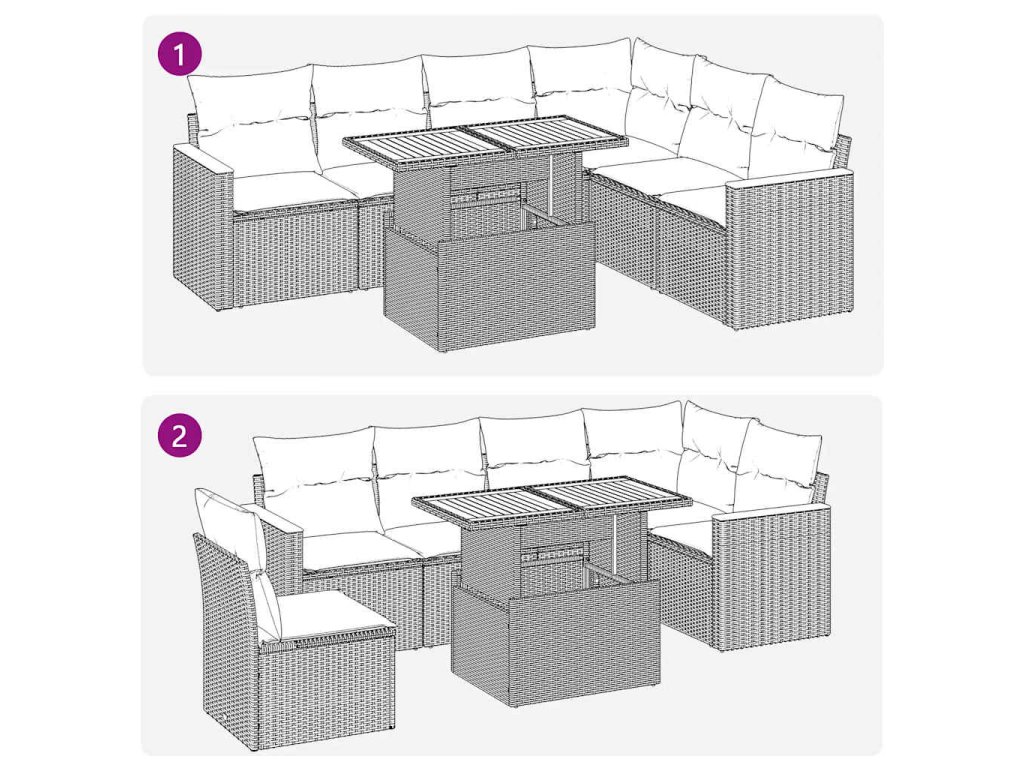 1

2