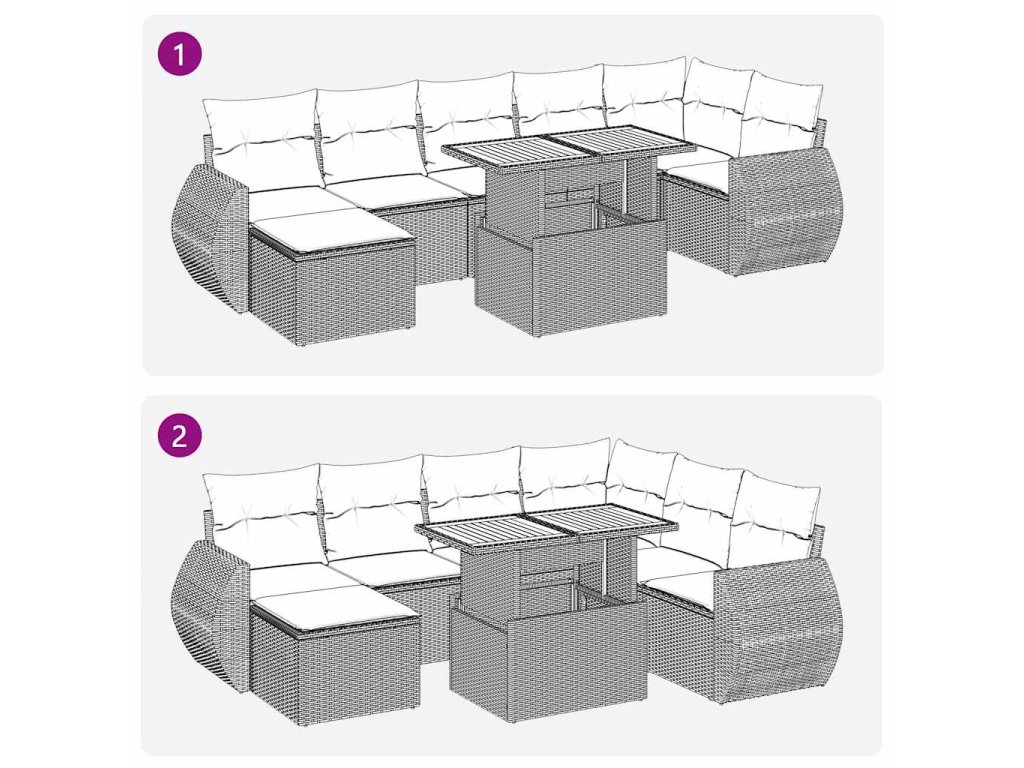 1

2