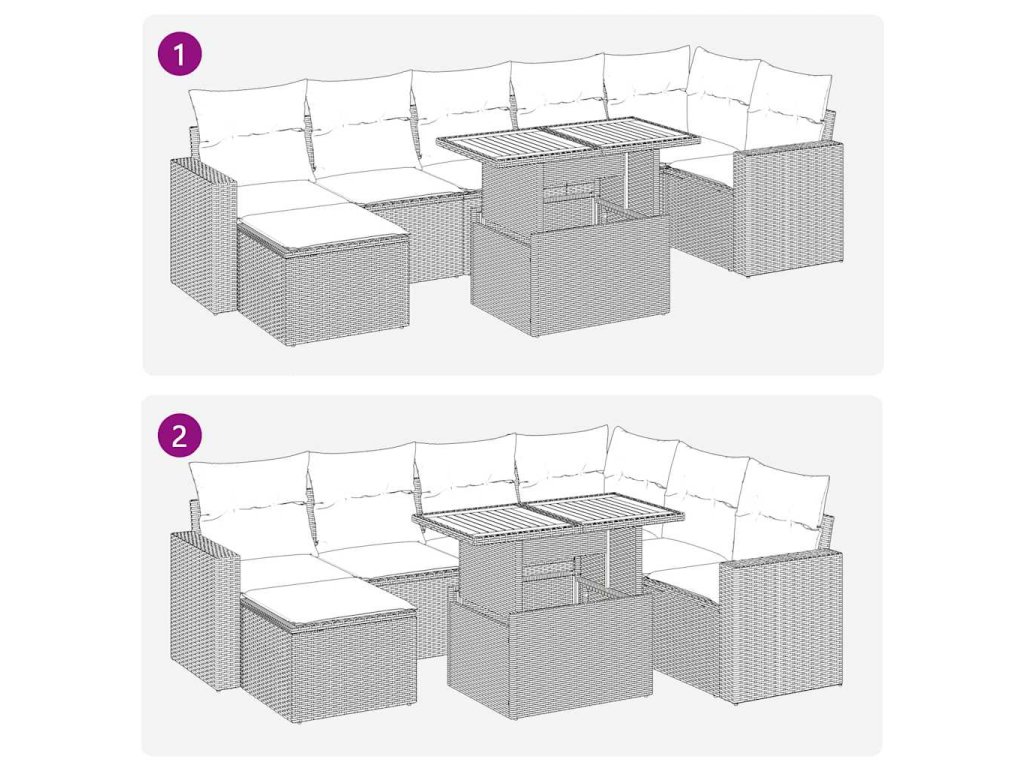 1

2