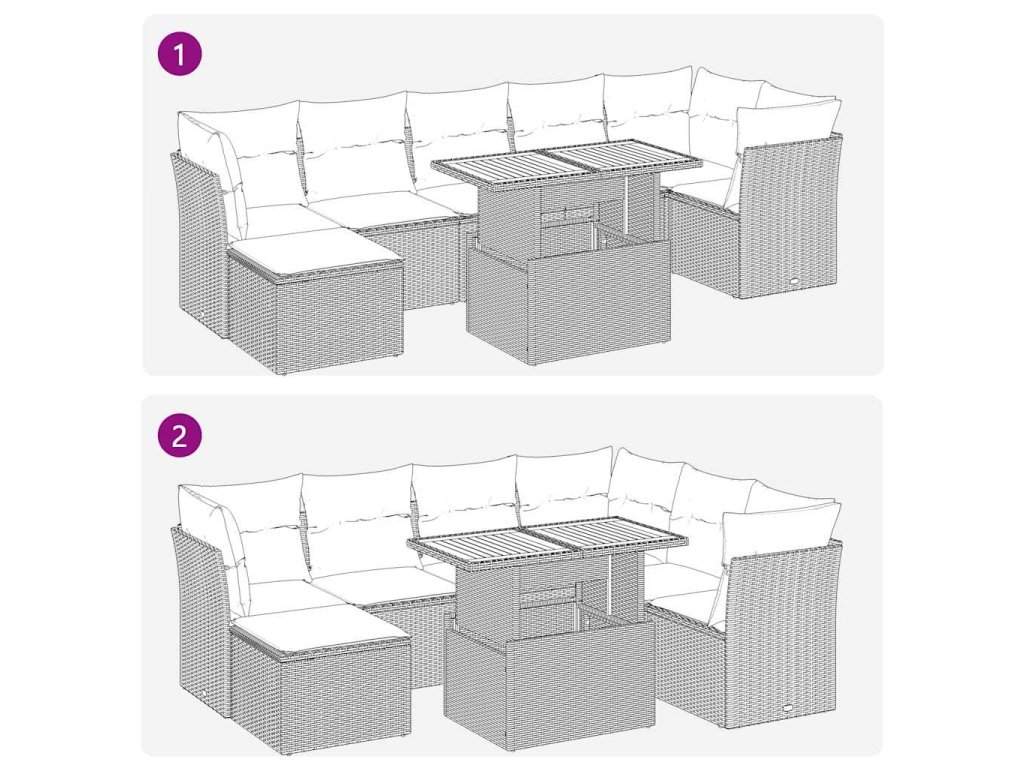 1

2