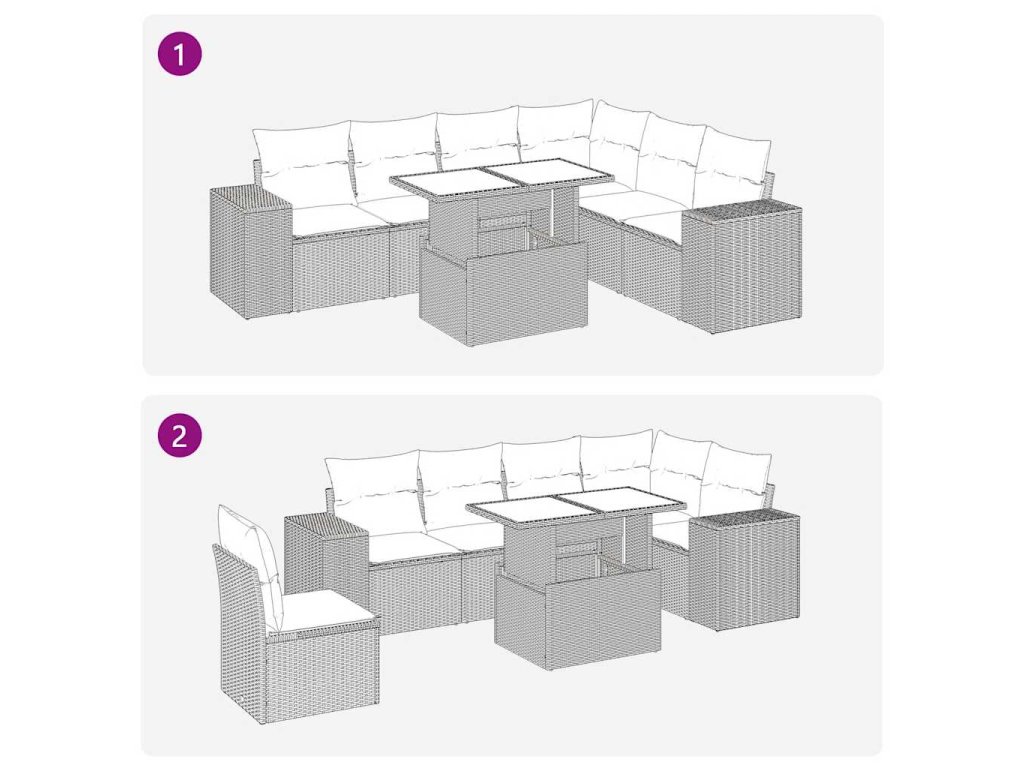 1

2