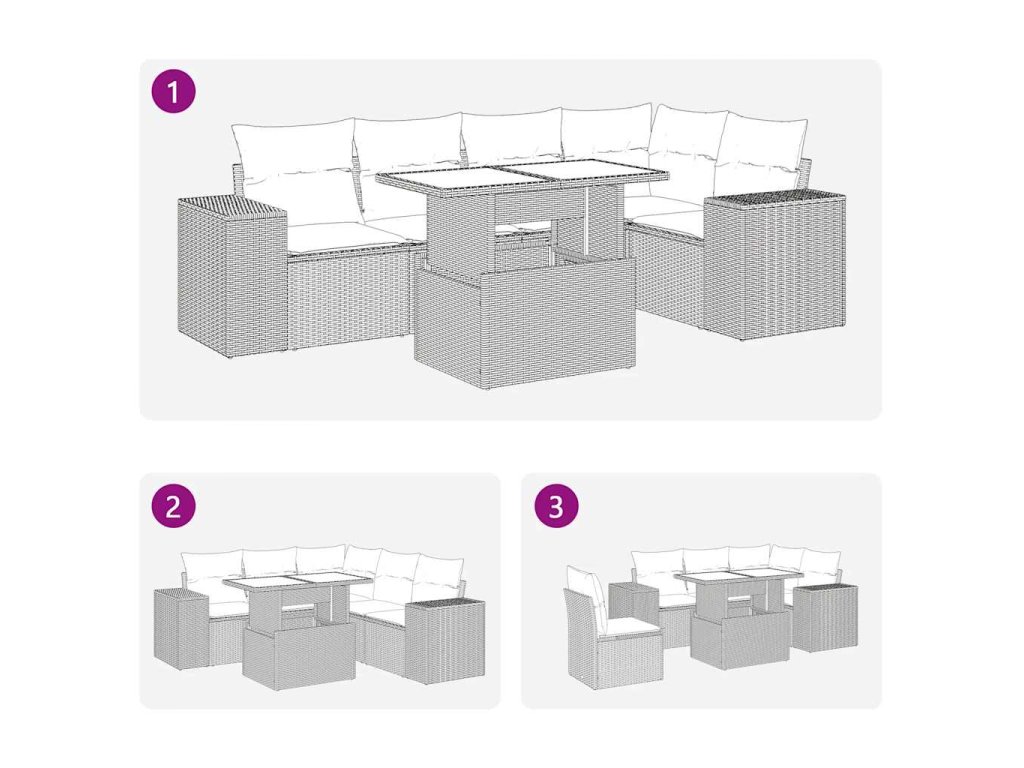 1

2

3