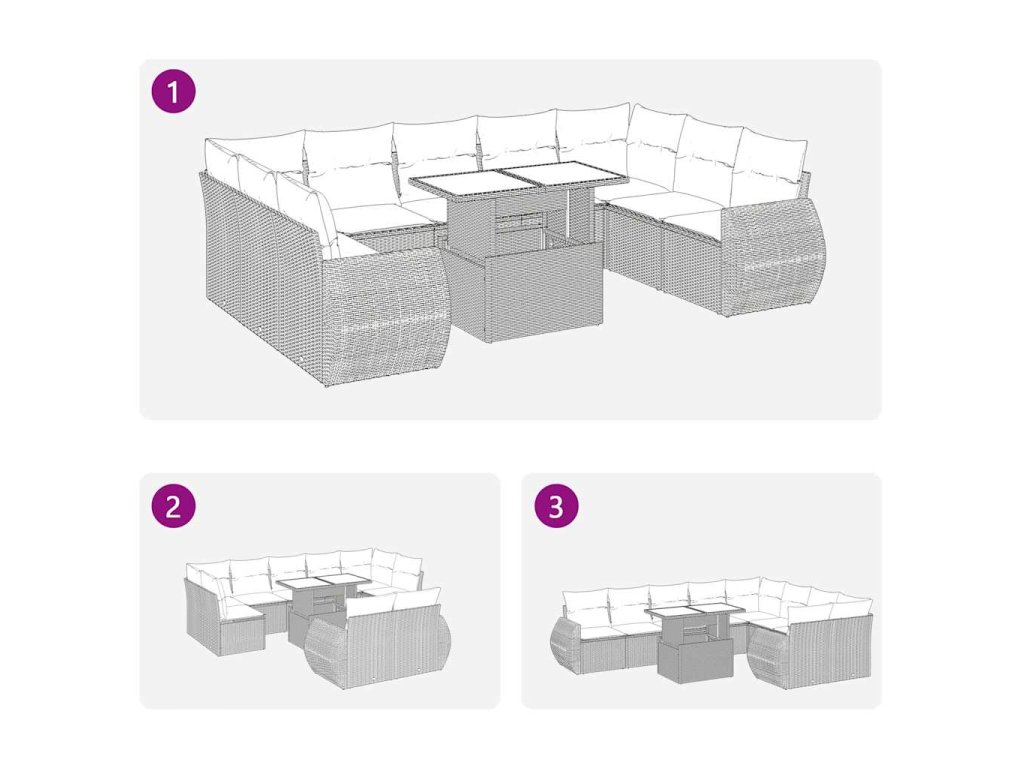 1

2

3