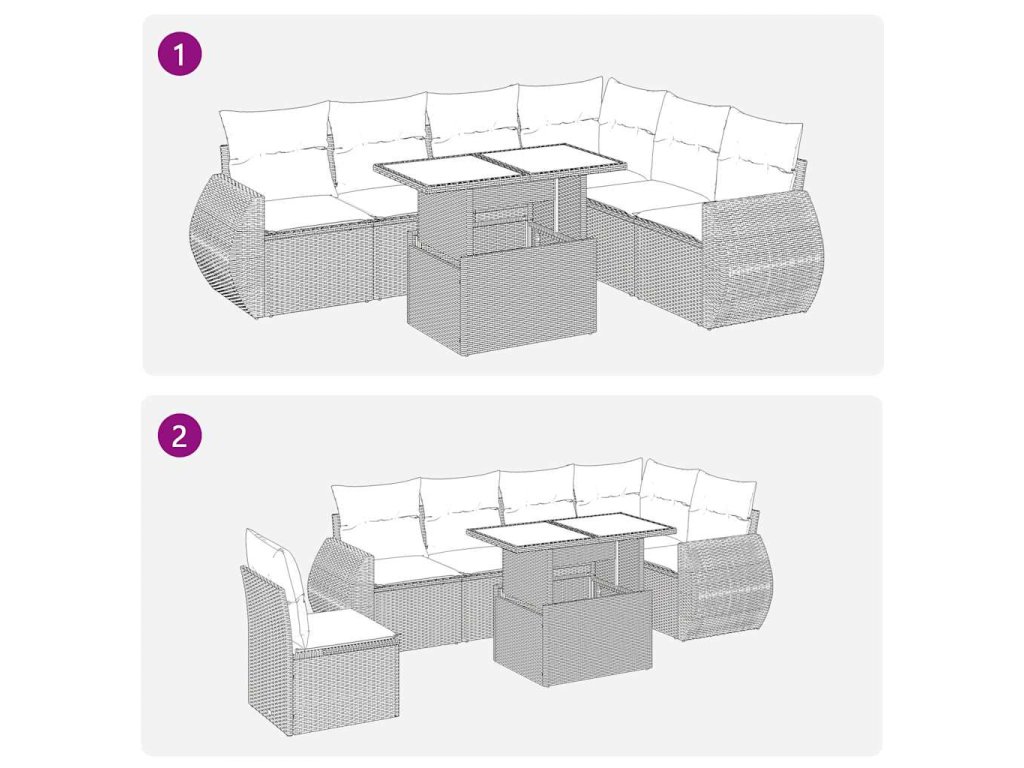 1

2