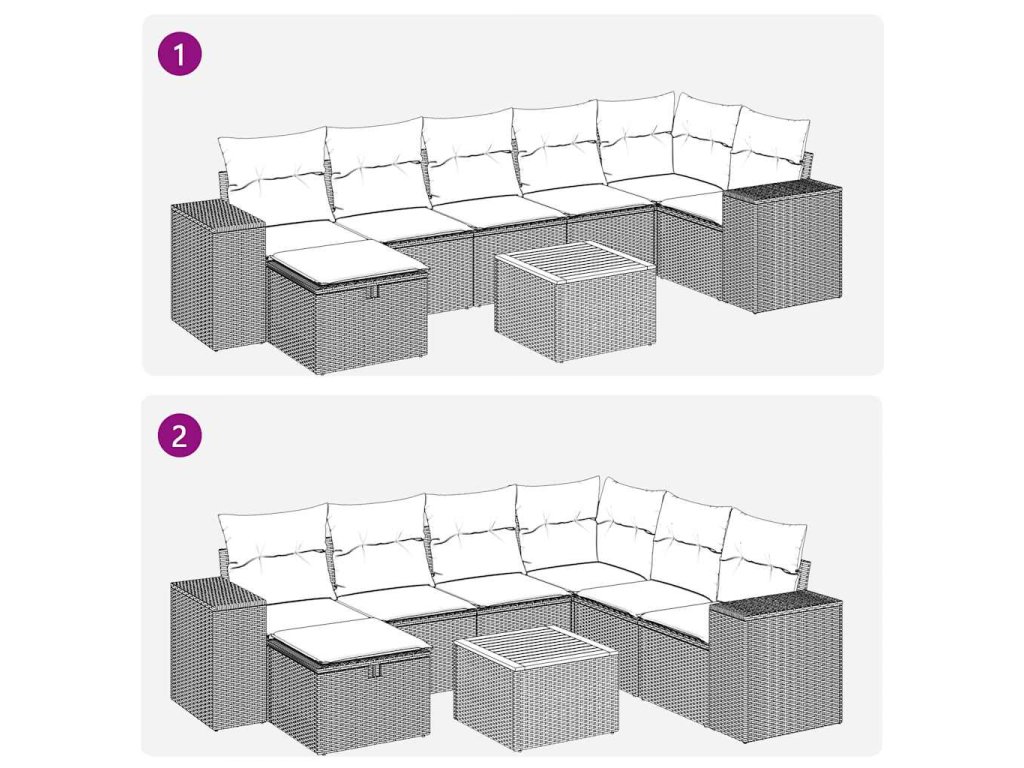 1

2