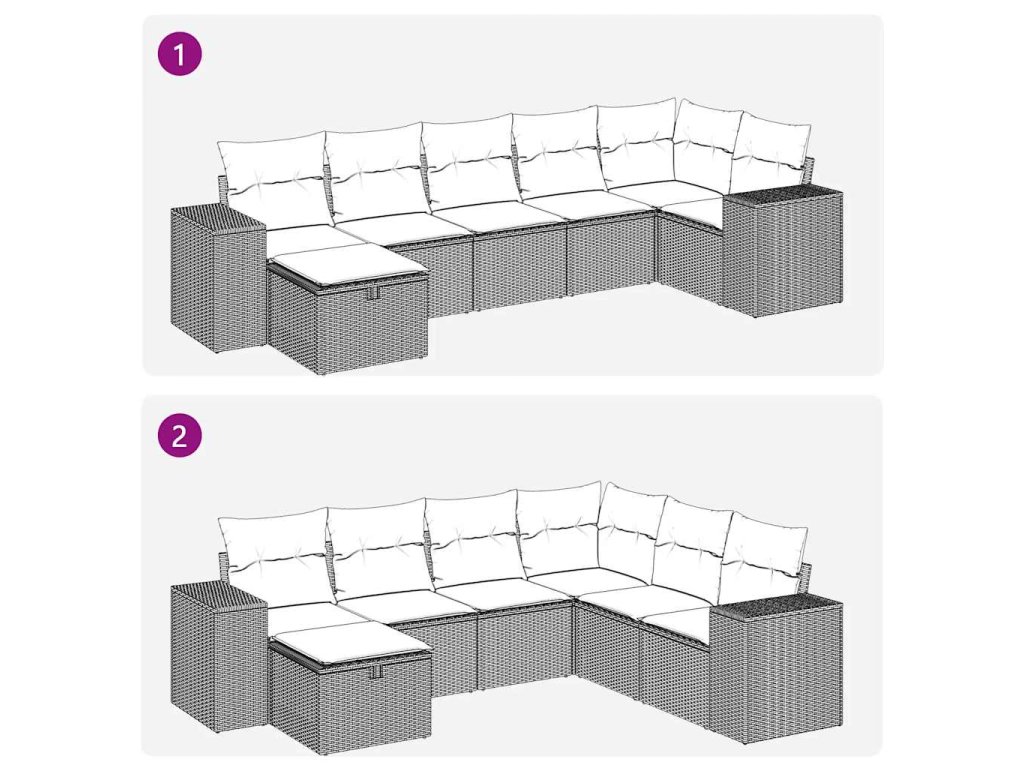 1

2