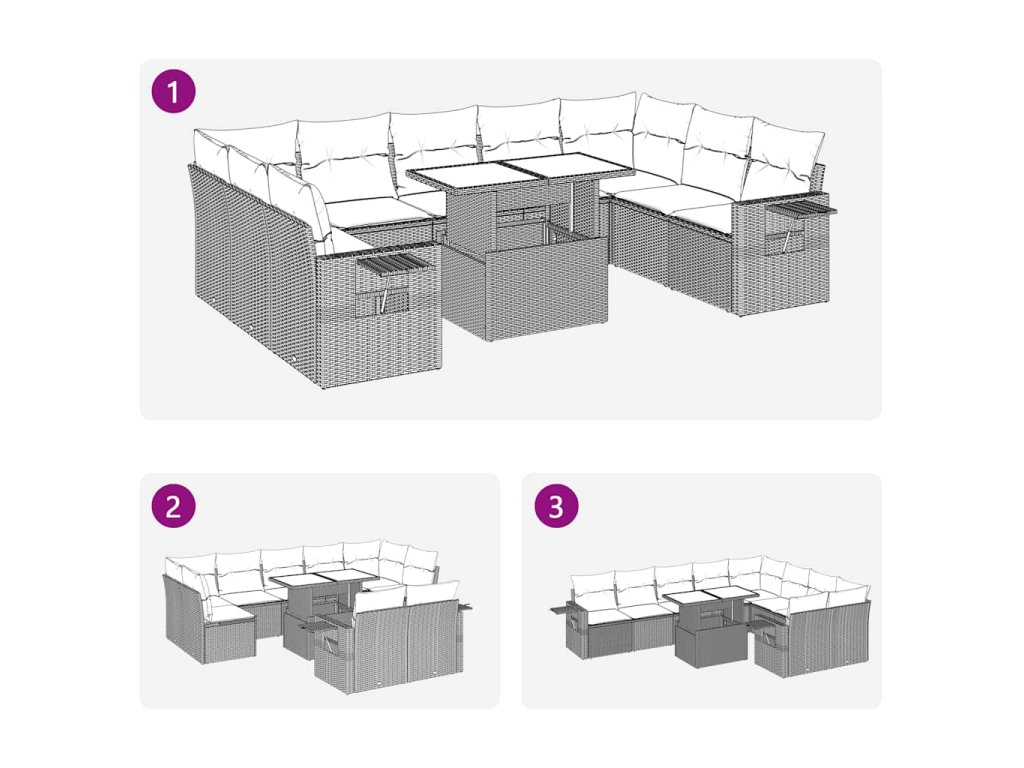 1

2

3