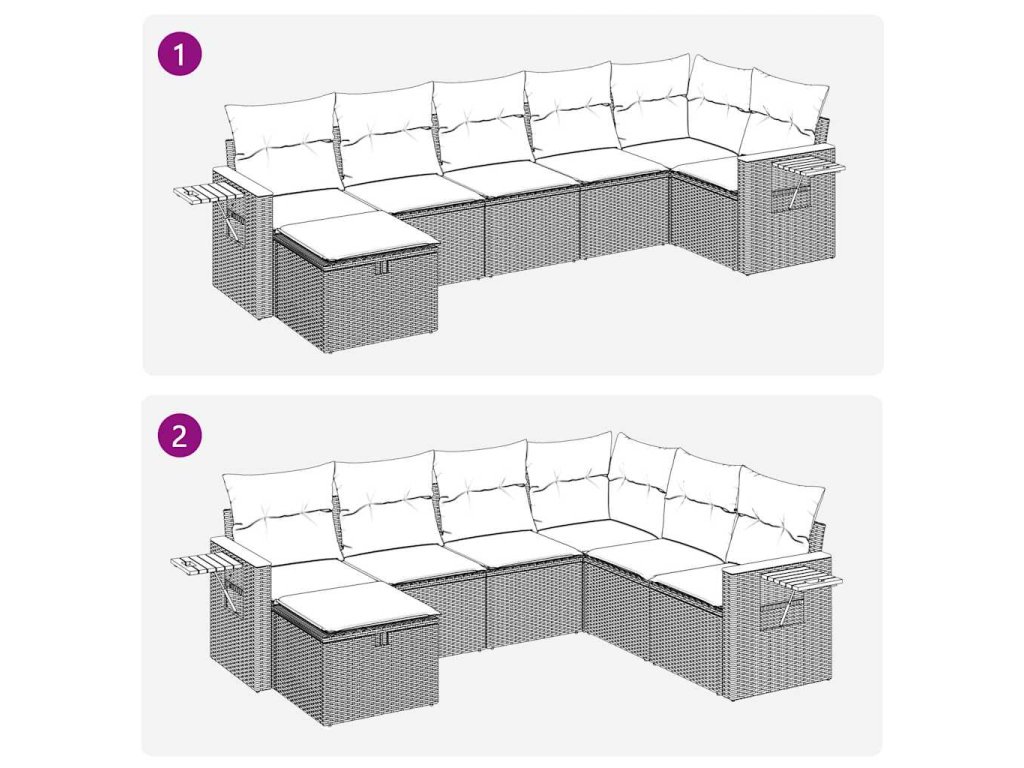 1

2