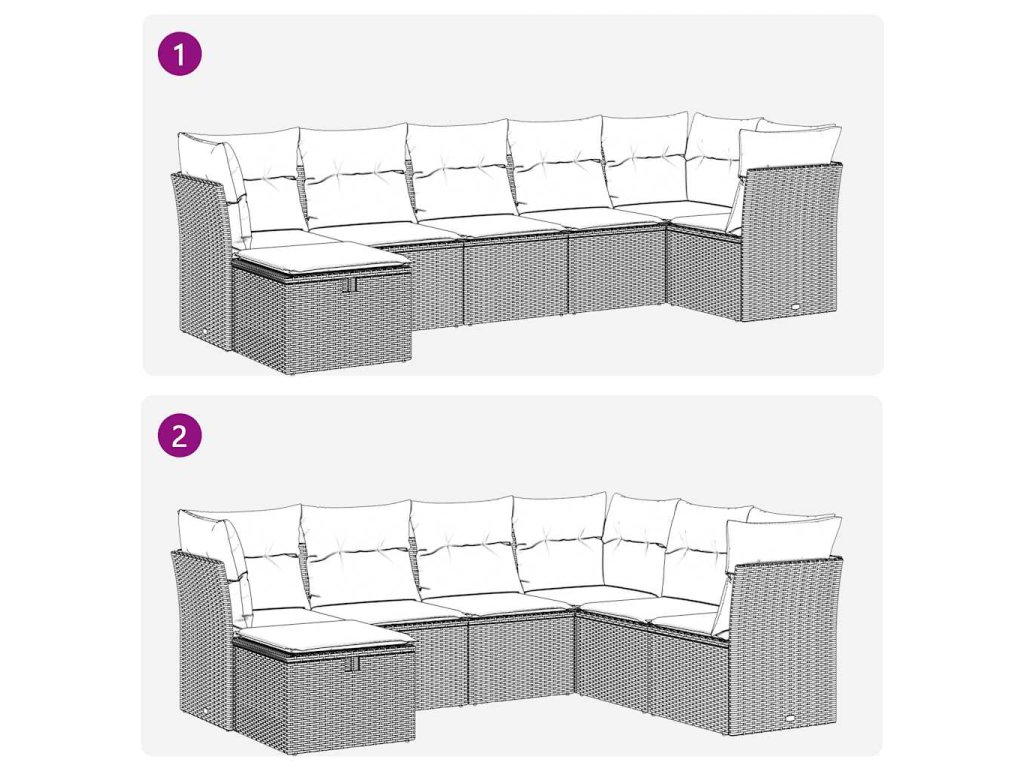 1

2