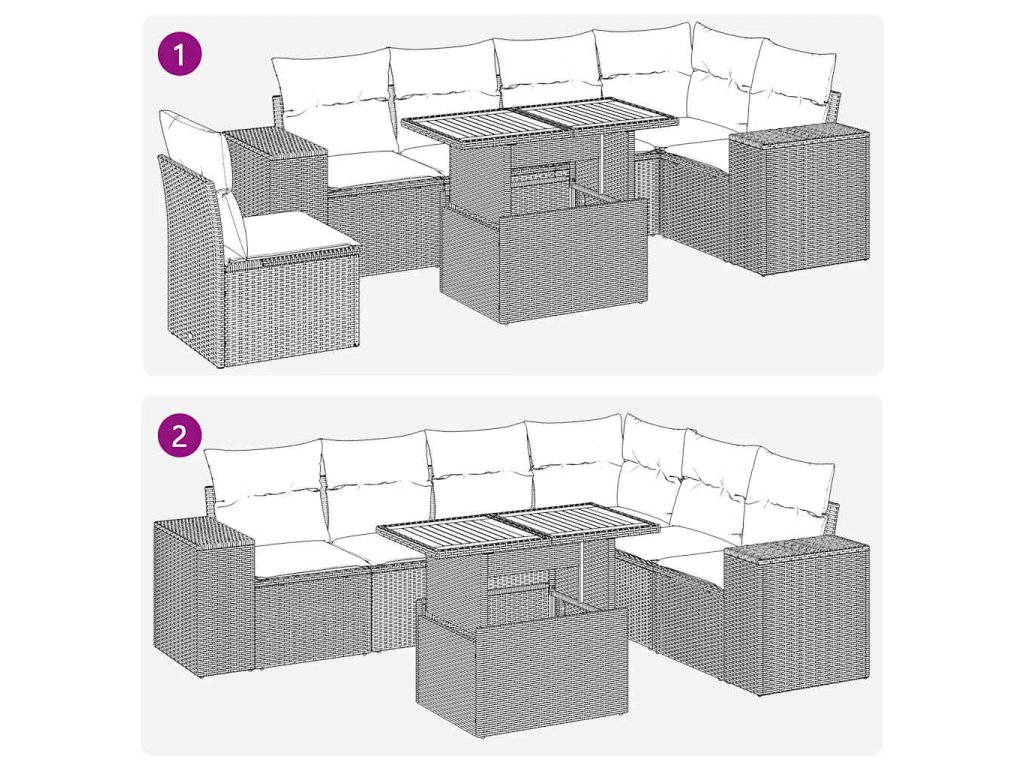 1

2