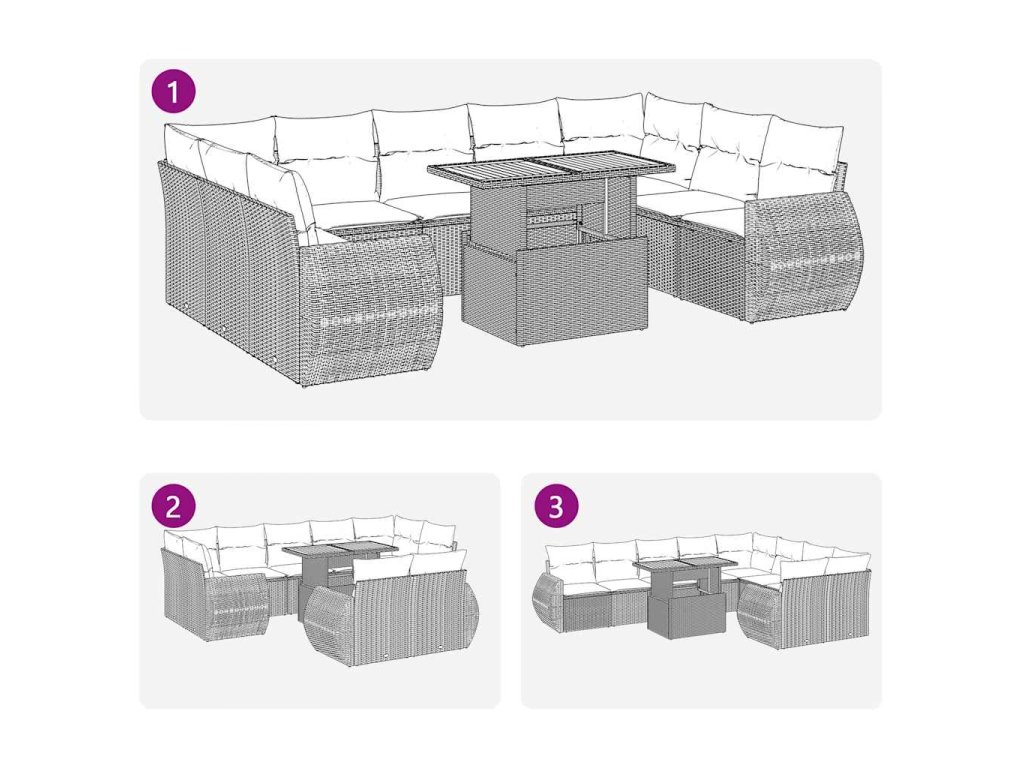 1

2

3