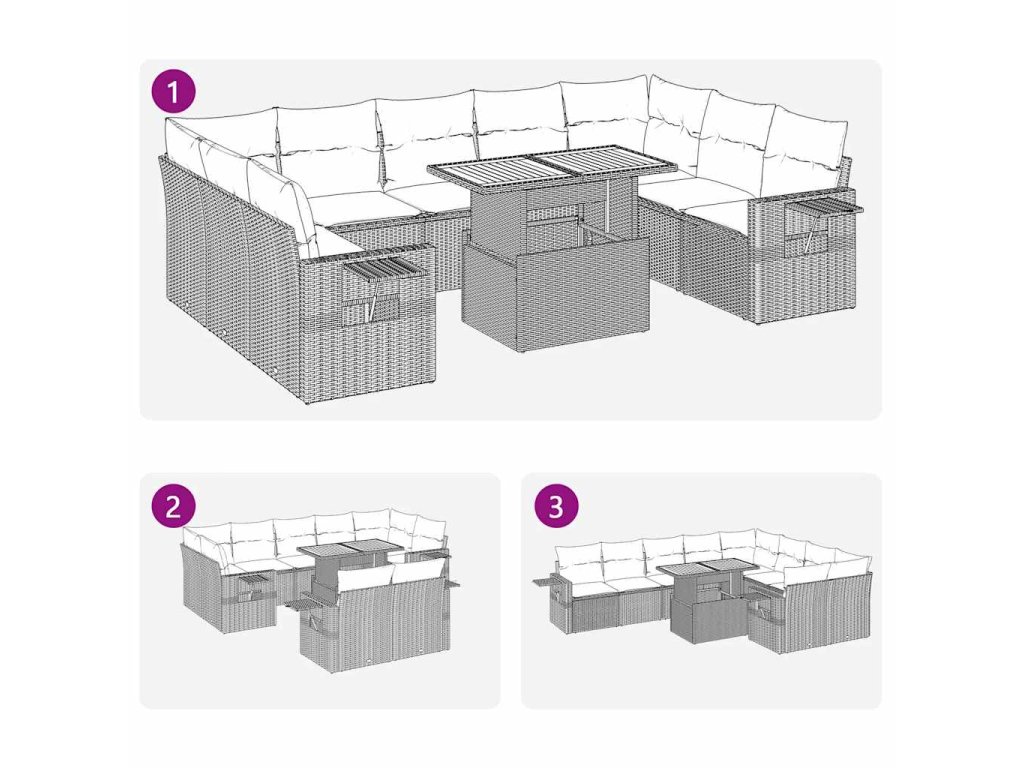 1

2

3