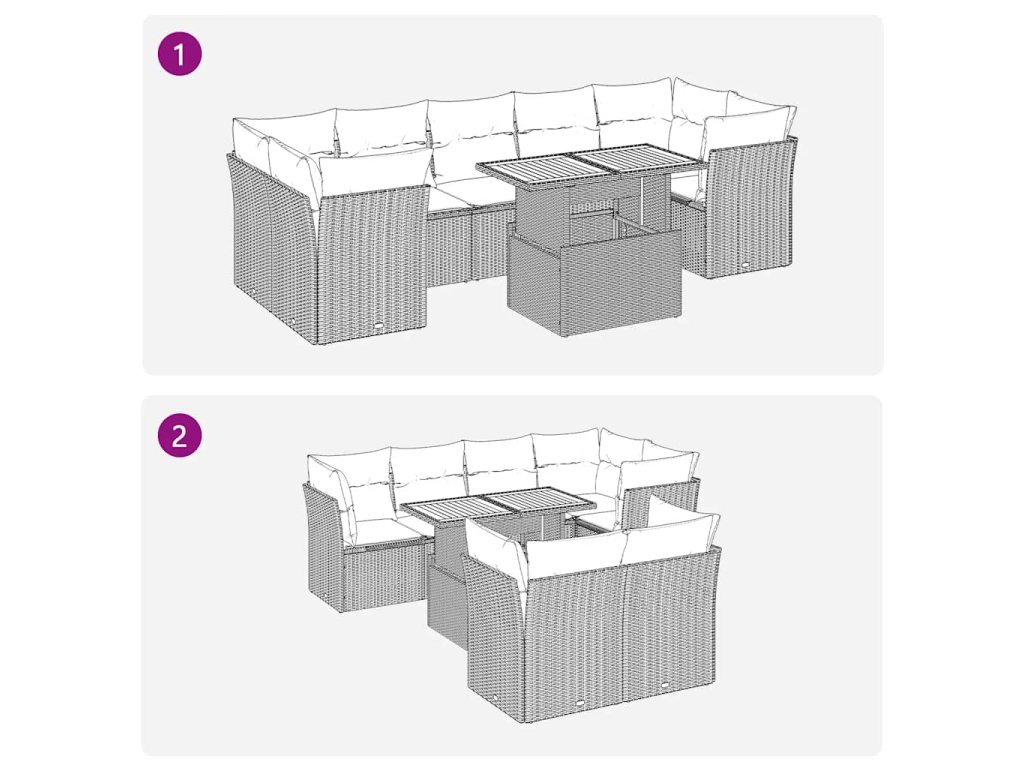 1

2