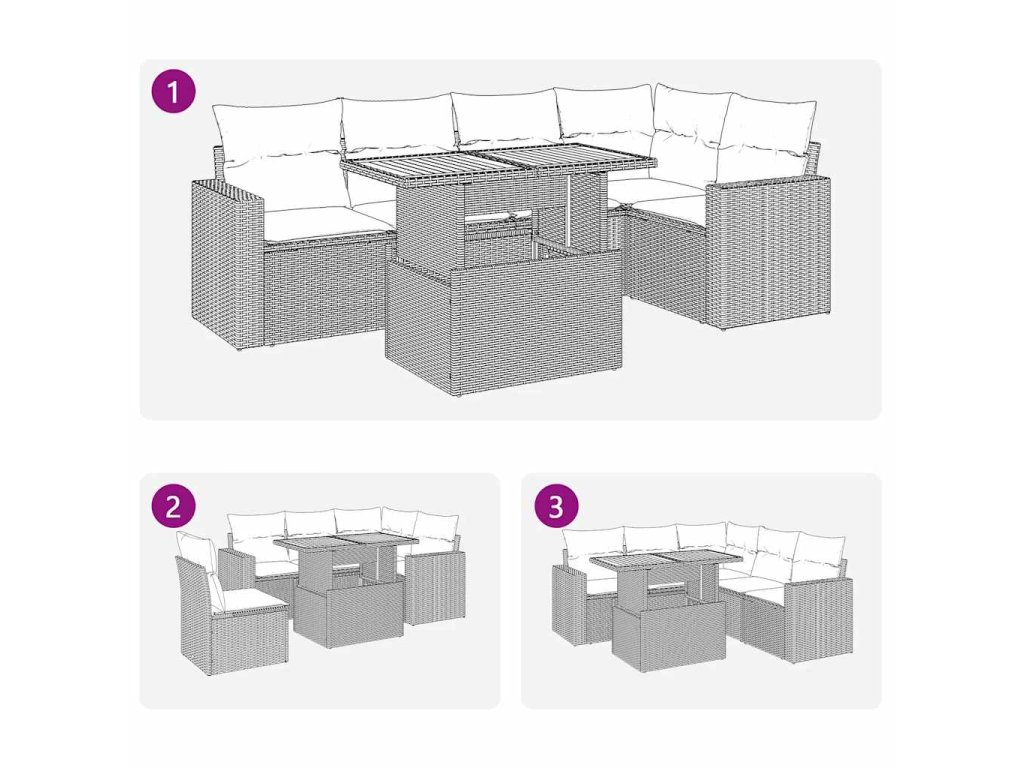 1

2

3