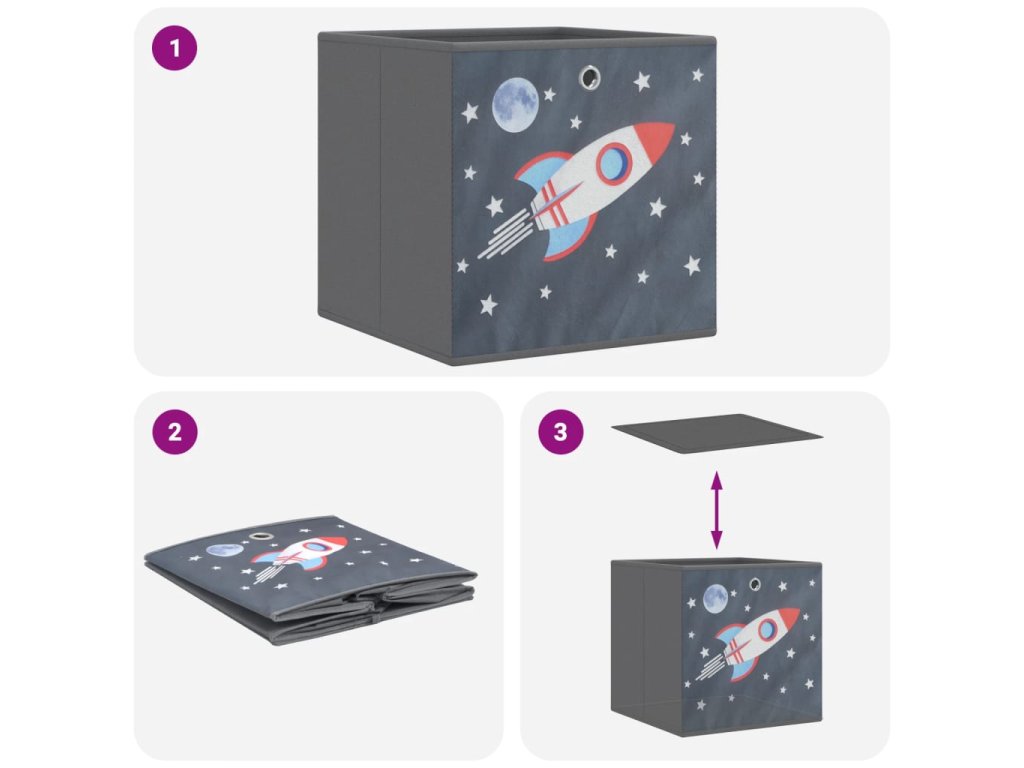 1

2

3